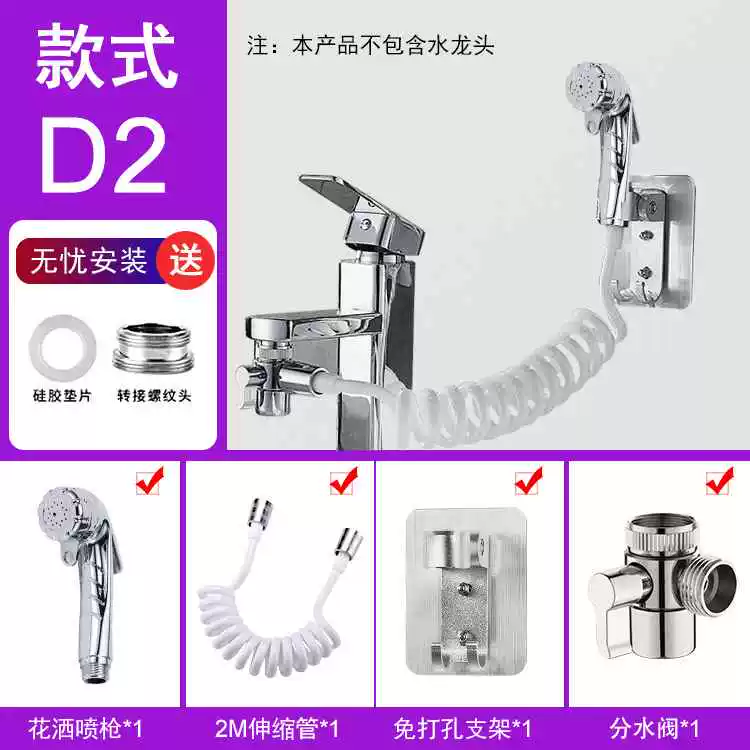 款式
D2

注：本产品不包含水龙头

无忧安装 送

硅胶垫片

转接螺纹头

花洒喷枪*1

2M伸缩管*1

免打孔支架*1

分水阀*1