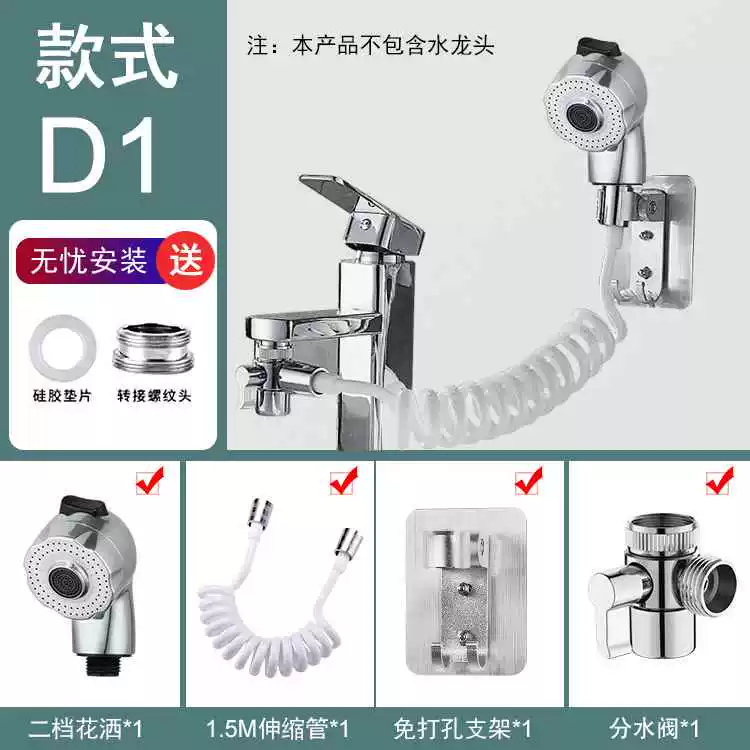 款式
D1

注：本产品不包含水龙头

无忧安装 送

硅胶垫片 转接螺纹头

二档花洒*1 1.5M伸缩管*1 免打孔支架*1 分水阀*1