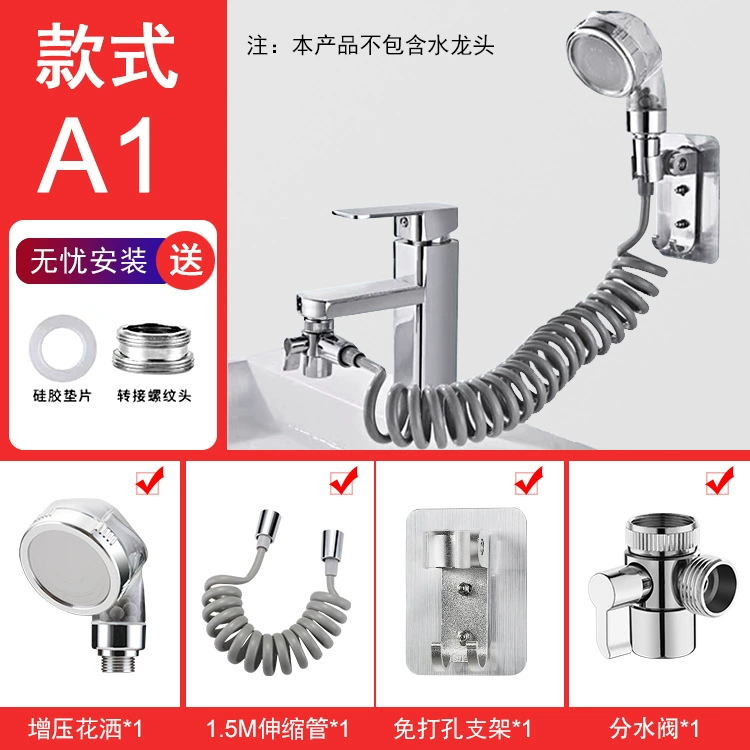 款式
A1

注：本产品不包含水龙头

无忧安装 送

硅胶垫片 转接螺纹头

增压花洒*1

1.5M伸缩管*1

免打孔支架*1

分水阀*1