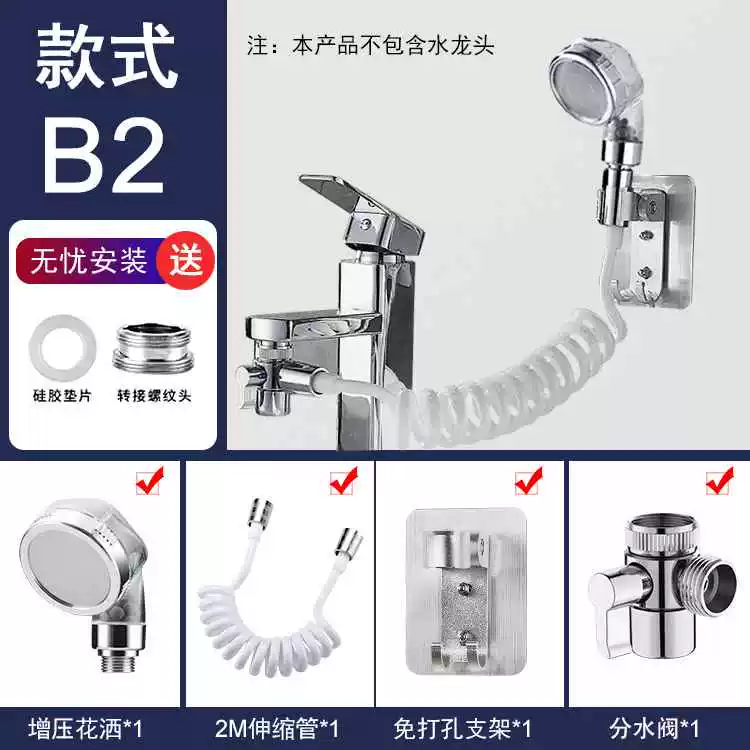 款式
B2

注：本产品不包含水龙头

无忧安装 送

硅胶垫片
转接螺纹头

增压花洒*1
2M伸缩管*1
免打孔支架*1
分水阀*1