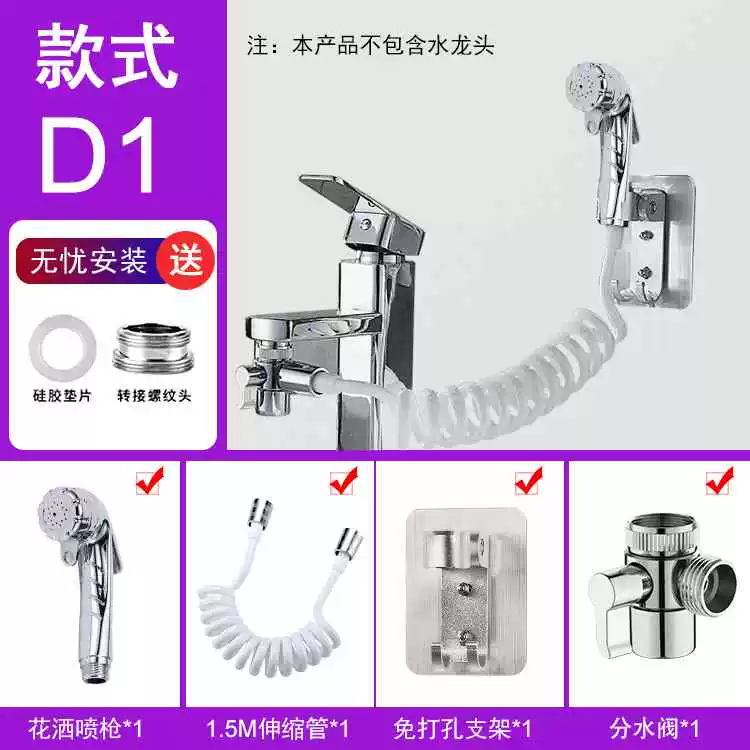 款式
D1

注：本产品不包含水龙头

无忧安装 送

硅胶垫片 转接螺纹头

花洒喷枪*1

1.5M伸缩管*1

免打孔支架*1

分水阀*1