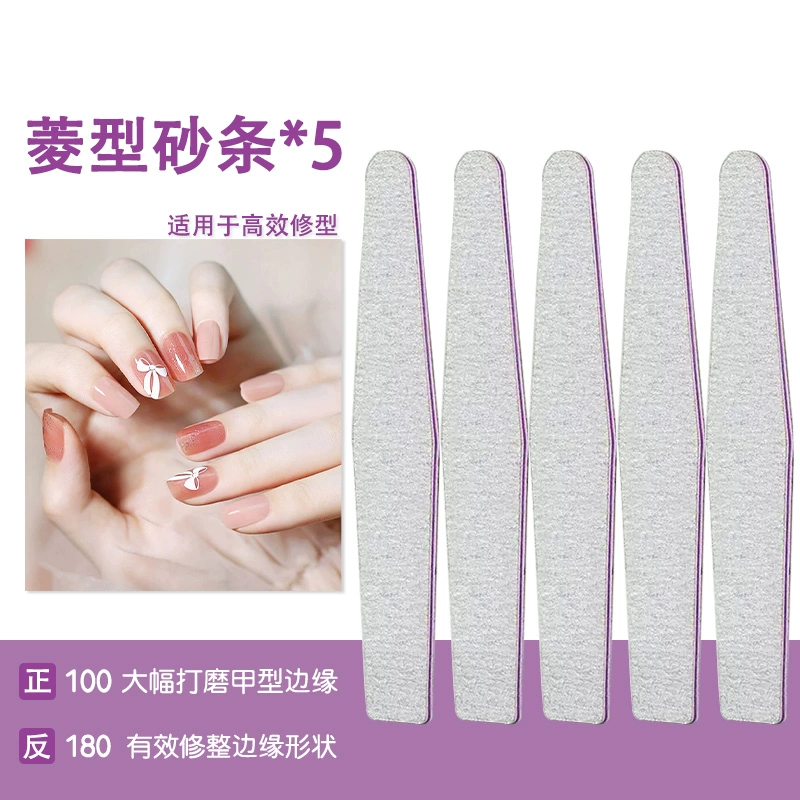 菱型砂条*5

适用于高效修型

正 100 大幅打磨甲型边缘

反 180 有效修整边缘形状