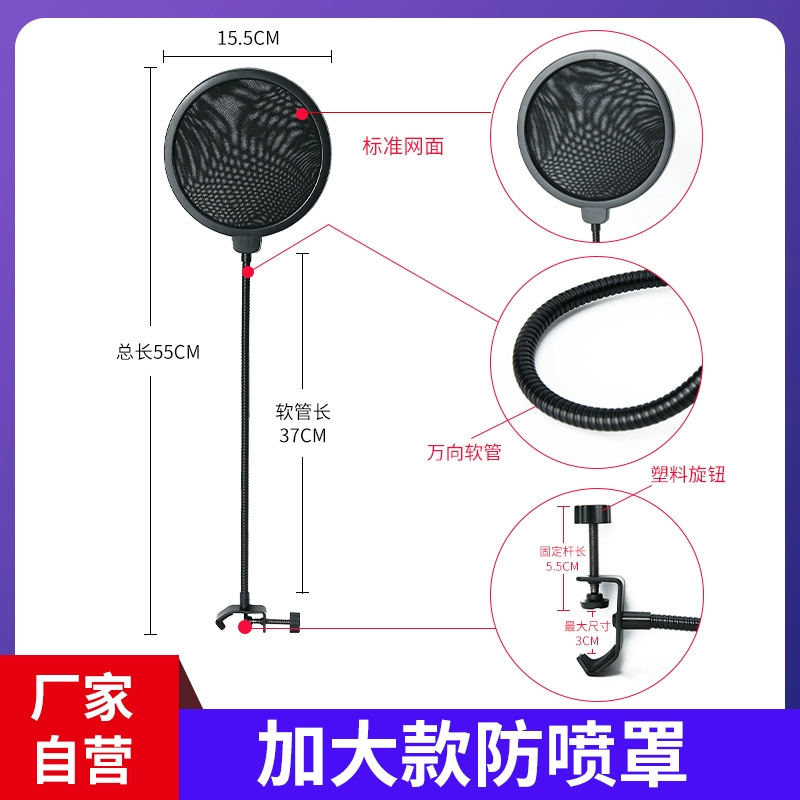 15.5CM

标准网面

总长55CM

软管长
37CM

万向软管

塑料旋钮

固定杆长
5.5CM

最大尺寸
3CM

厂家
自营

加大款防喷罩