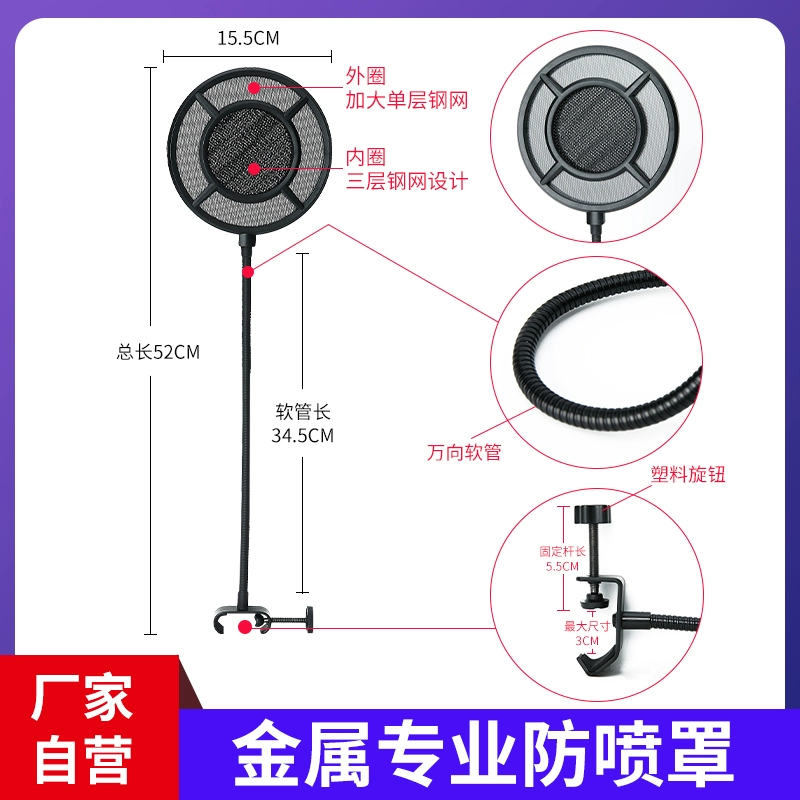 15.5CM

外圈
加大单层钢网

内圈
三层钢网设计

总长52CM

软管长
34.5CM

万向软管

塑料旋钮

固定杆长
5.5CM

最大尺寸
3CM

厂家
自营

金属专业防喷罩