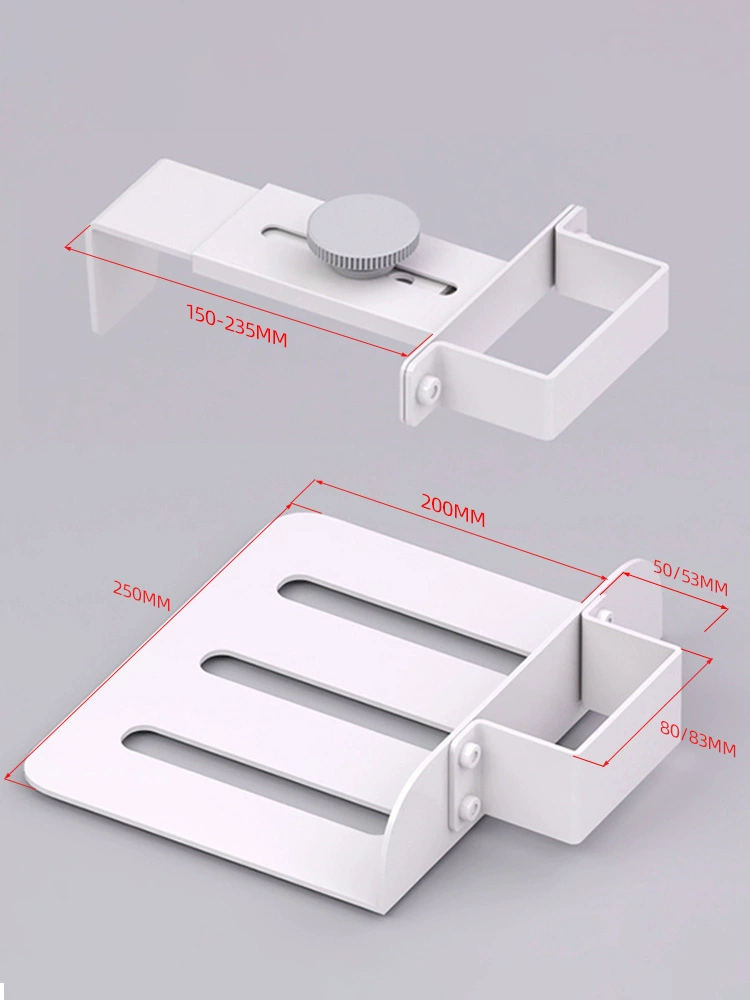 150-235MM

200MM

250MM

50/53MM

80/83MM