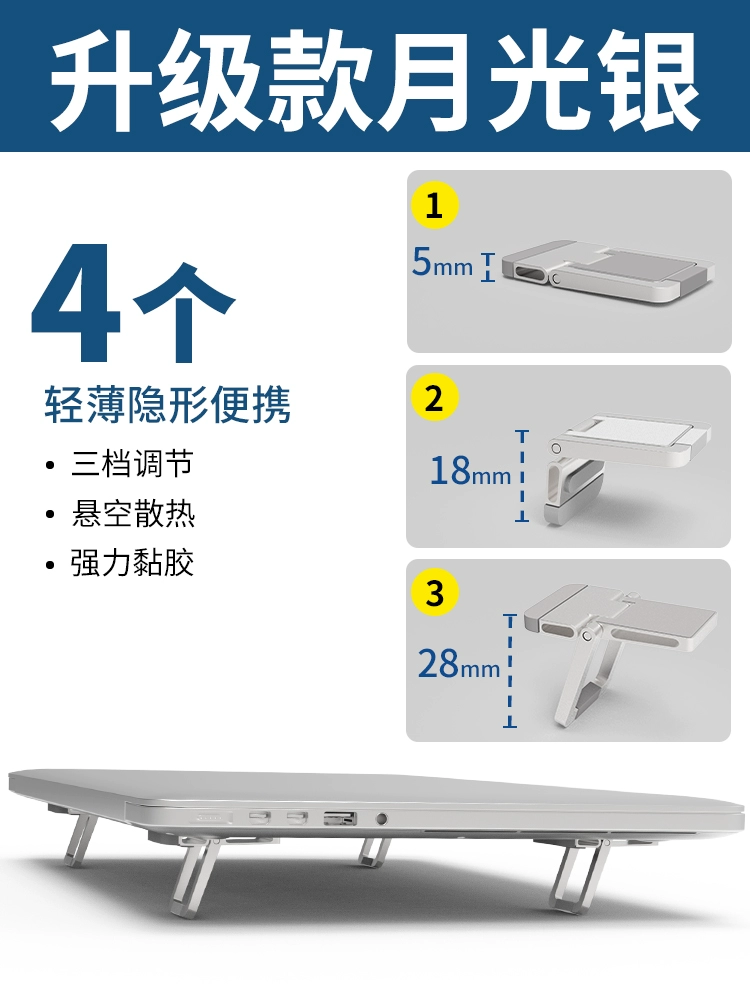 升级款月光银

4个

轻薄隐形便携

• 三档调节
• 悬空散热
• 强力黏胶

1
5mm

2
18mm

3
28mm