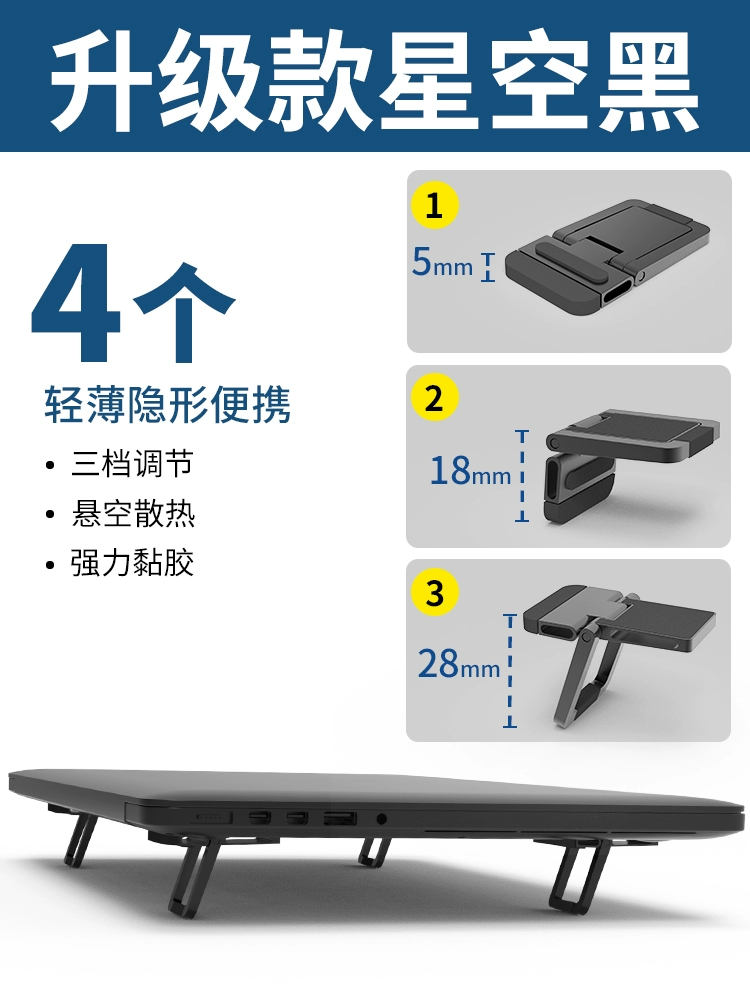 升级款星空黑

4个

轻薄隐形便携

• 三档调节
• 悬空散热
• 强力黏胶

1
5mm

2
18mm

3
28mm