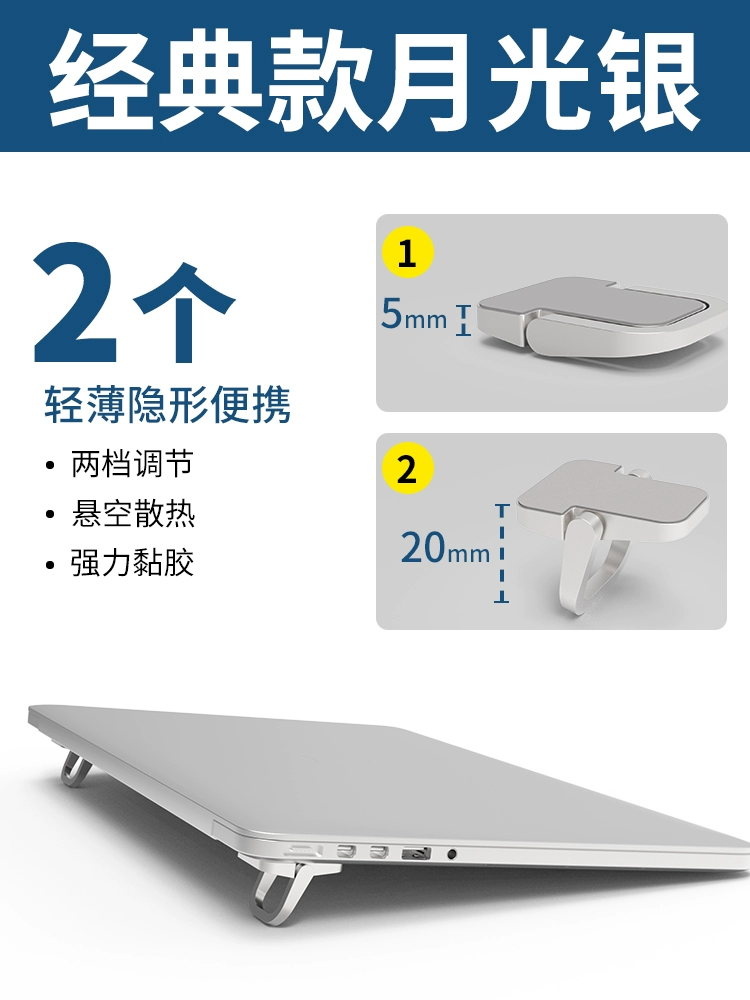 经典款月光银

2个
轻薄隐形便携

• 两档调节
• 悬空散热
• 强力黏胶

1
5mm

2
20mm