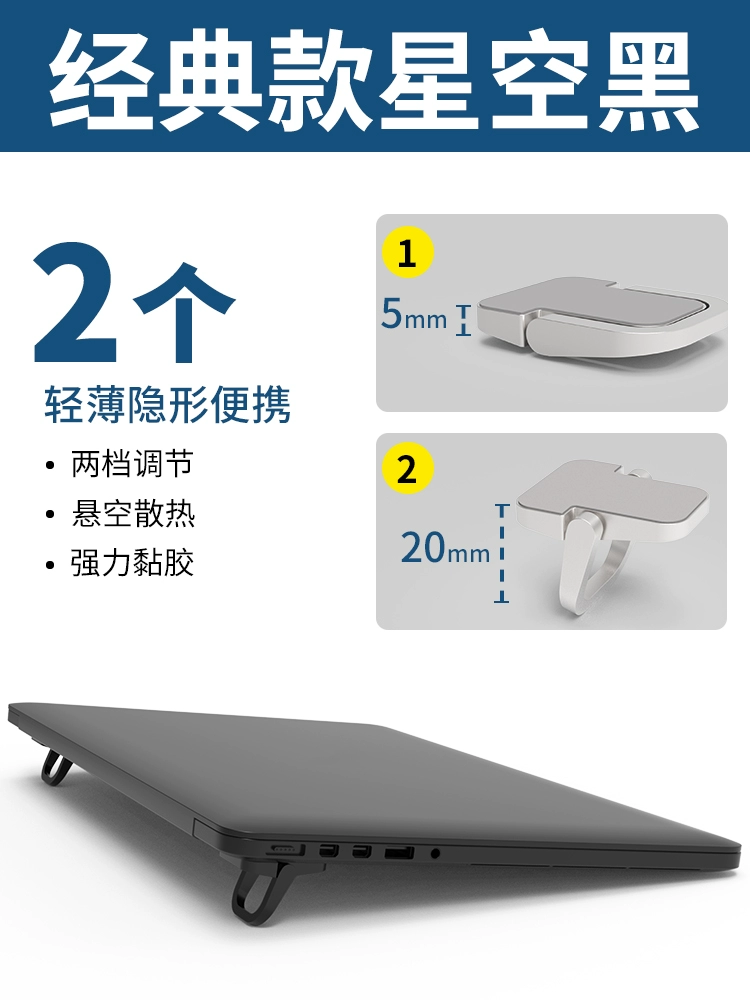 经典款星空黑

2个
轻薄隐形便携

• 两档调节
• 悬空散热
• 强力黏胶

1
5mm

2
20mm