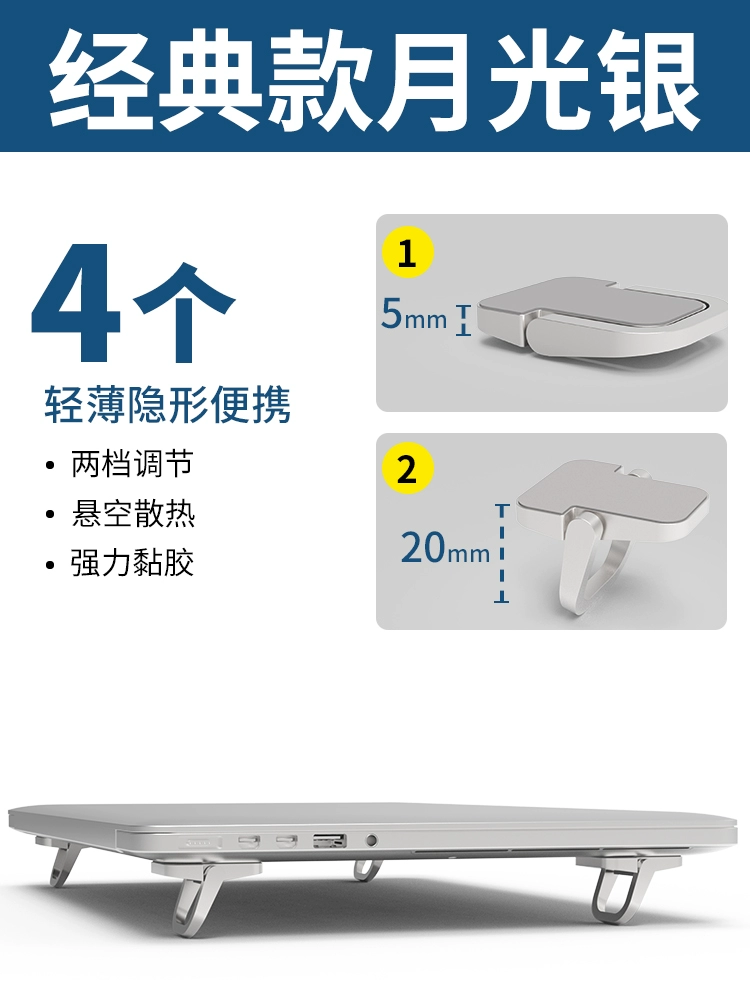 经典款月光银

4个
轻薄隐形便携

• 两档调节
• 悬空散热
• 强力黏胶

1
5mm

2
20mm