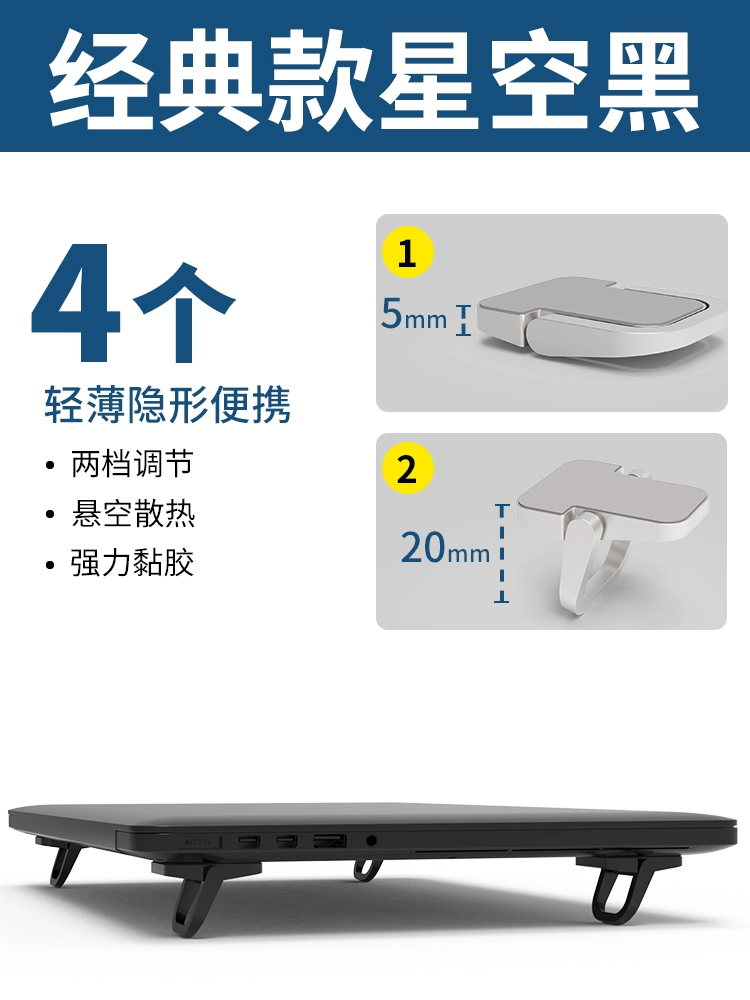 经典款星空黑

4个

轻薄隐形便携

• 两档调节
• 悬空散热
• 强力黏胶

1
5mm

2
20mm