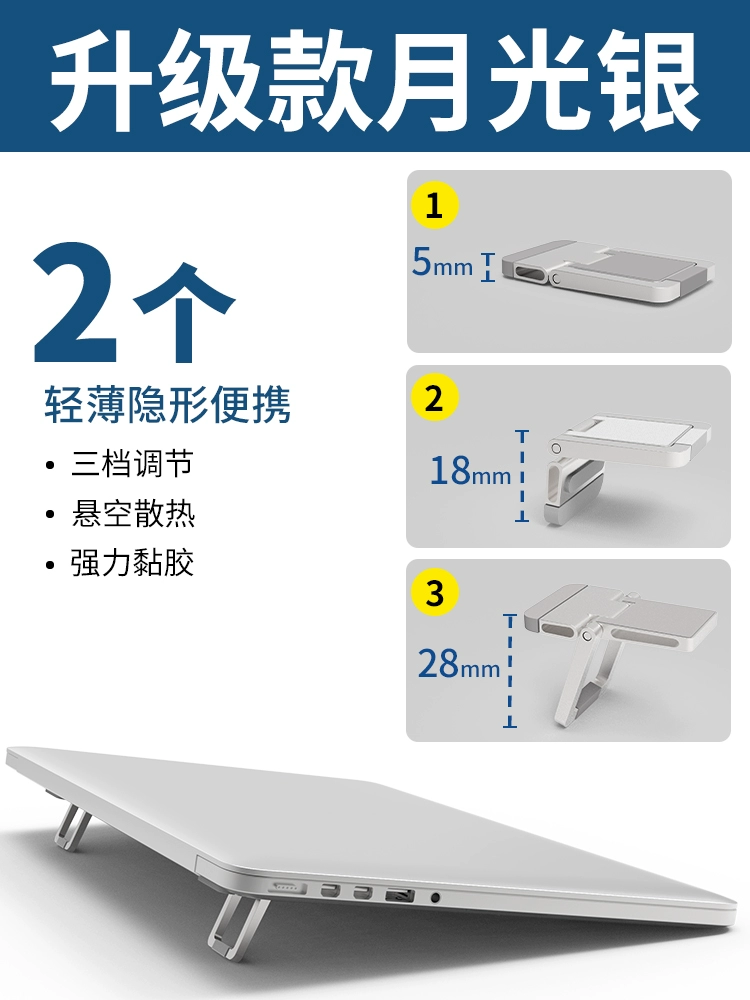 升级款月光银

2个

轻薄隐形便携

• 三档调节
• 悬空散热
• 强力黏胶

1
5mm

2
18mm

3
28mm