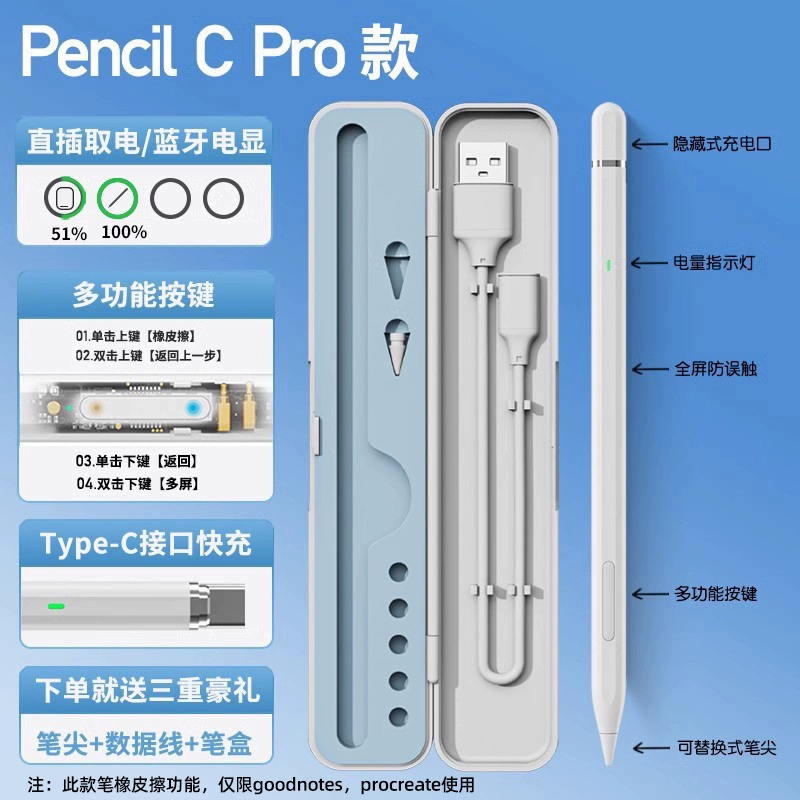 Pencil C Pro 款

直插取电/蓝牙电显

51% 100%

多功能按键

01.单击上键【橡皮擦】
02.双击上键【返回上一步】

03.单击下键【返回】
04.双击下键【多屏】

Type-C接口快充

下单就送三重豪礼

笔尖+数据线+笔盒

隐藏式充电口

电量指示灯

全屏防误触

多功能按键

可替换式笔尖

注：此款笔橡皮擦功能，仅限goodnotes，procreate使用