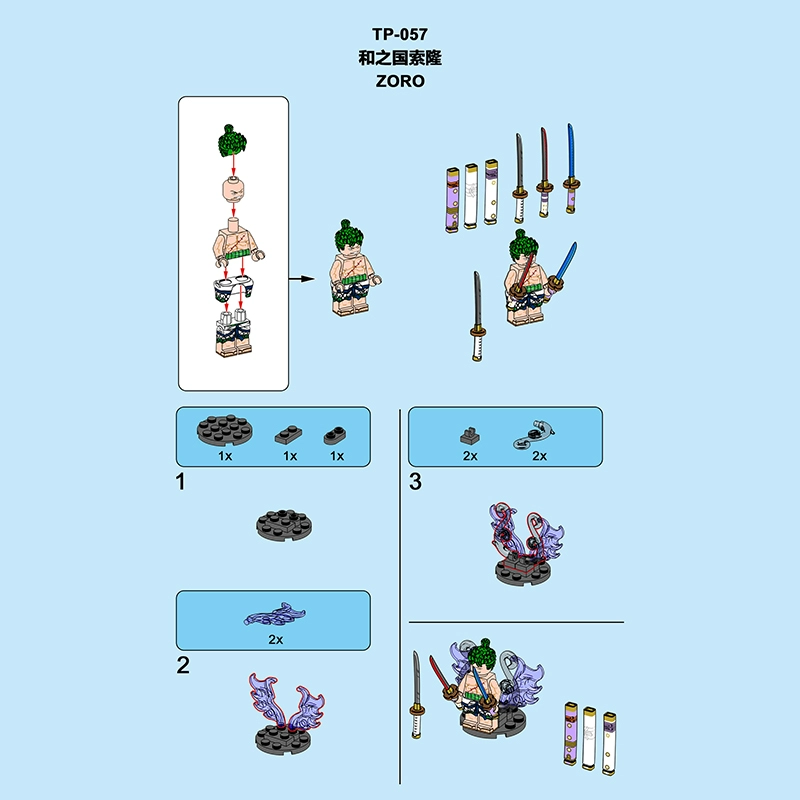 TP-057
和之国索隆
ZORO

1x 1x 1x

1

2x

2

2x 2x

3