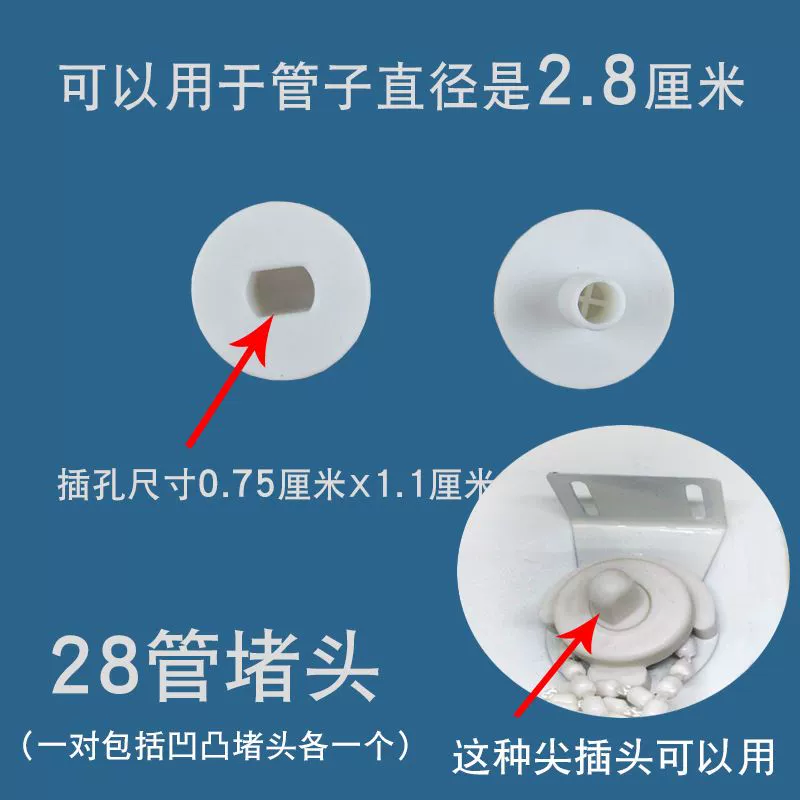 可以用于管子直径是2.8厘米

插孔尺寸0.75厘米x1.1厘米

28管堵头

（一对包括凹凸堵头各一个）

这种尖插头可以用