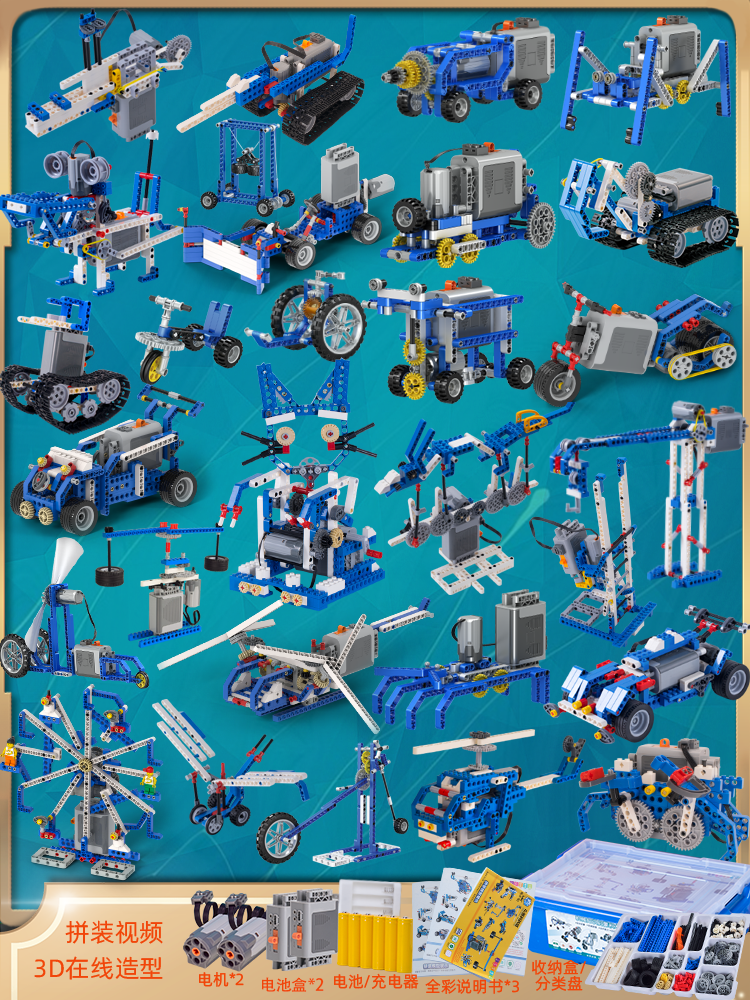 拼装视频
3D在线造型

电机*2
电池盒*2
电池/充电器
全彩说明书*3
收纳盒/分类盘