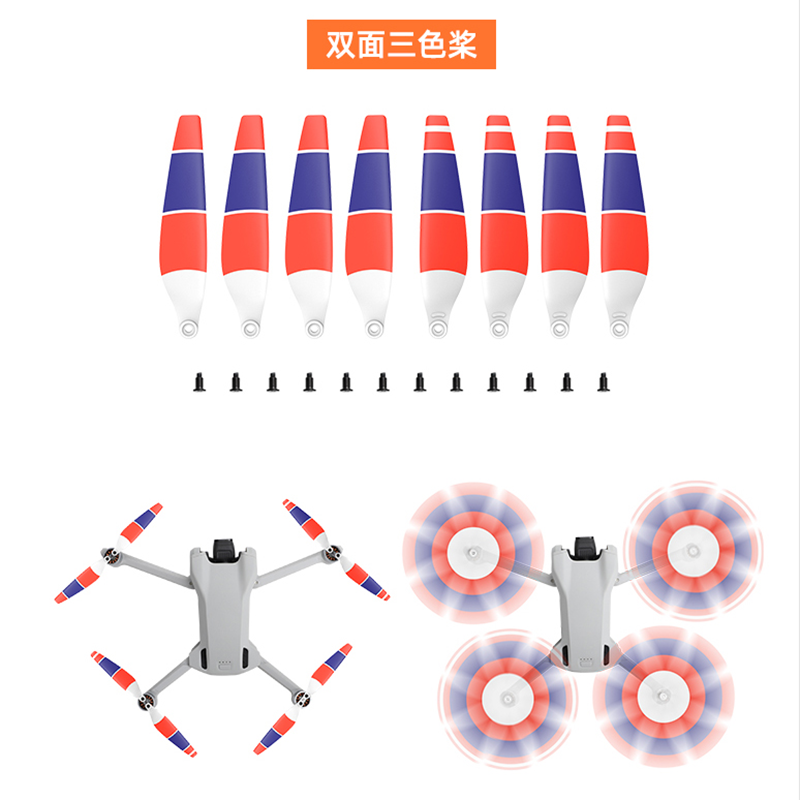 双面三色桨