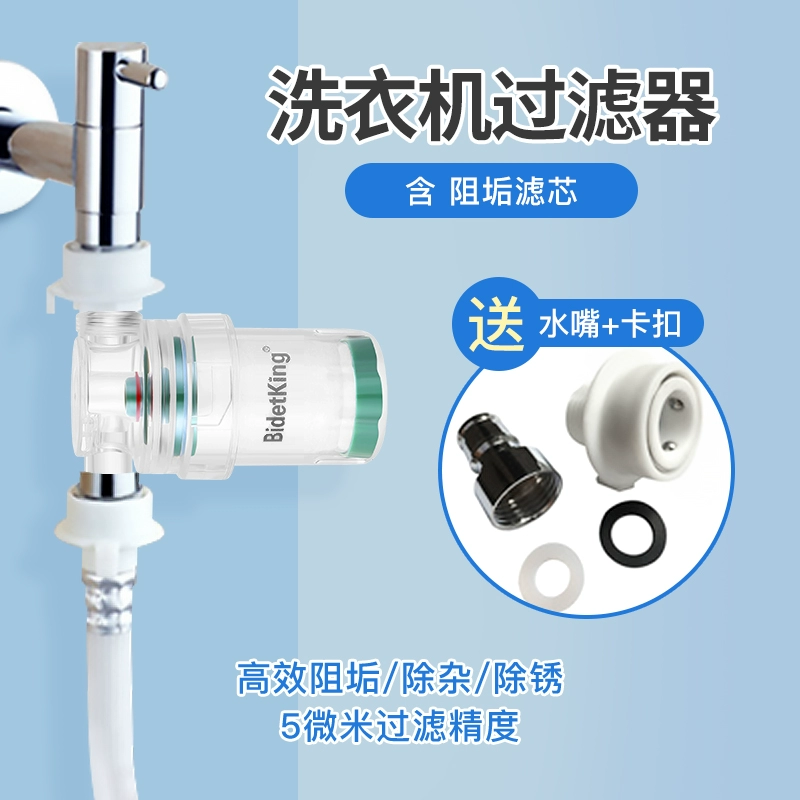 洗衣机过滤器

含 阻垢滤芯

送 水嘴+卡扣

BidetKing®

高效阻垢/除杂/除锈
5微米过滤精度