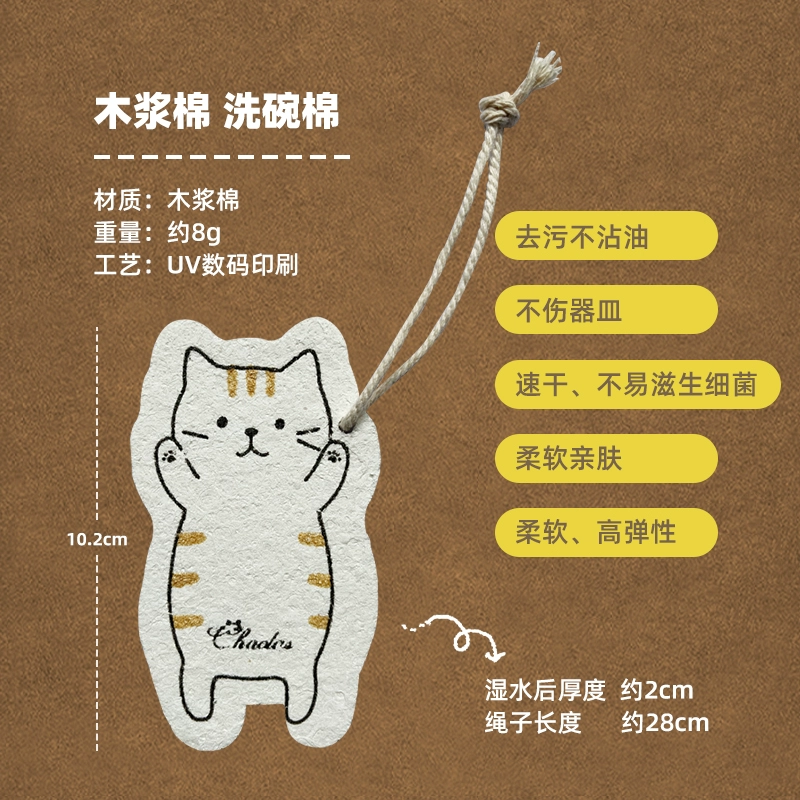 木浆棉 洗碗棉

材质：木浆棉
重量：约8g
工艺：UV数码印刷

去污不沾油

不伤器皿

速干、不易滋生细菌

柔软亲肤

柔软、高弹性

10.2cm

Chaolos

湿水后厚度 约2cm
绳子长度 约28cm