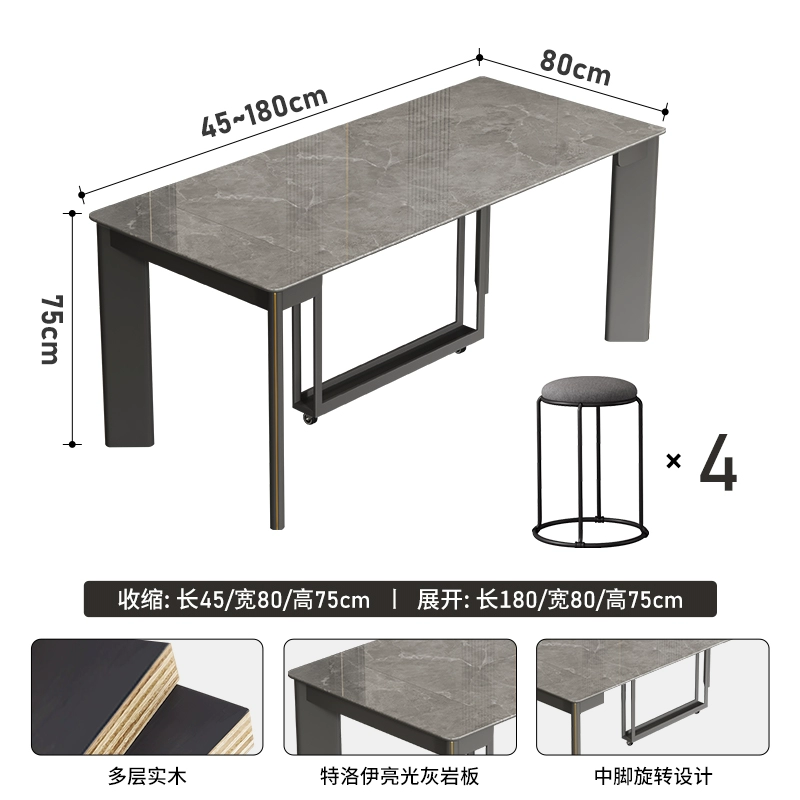 45~180cm

80cm

75cm

× 4

收缩: 长45/宽80/高75cm | 展开: 长180/宽80/高75cm

多层实木

特洛伊亮光灰岩板

中脚旋转设计