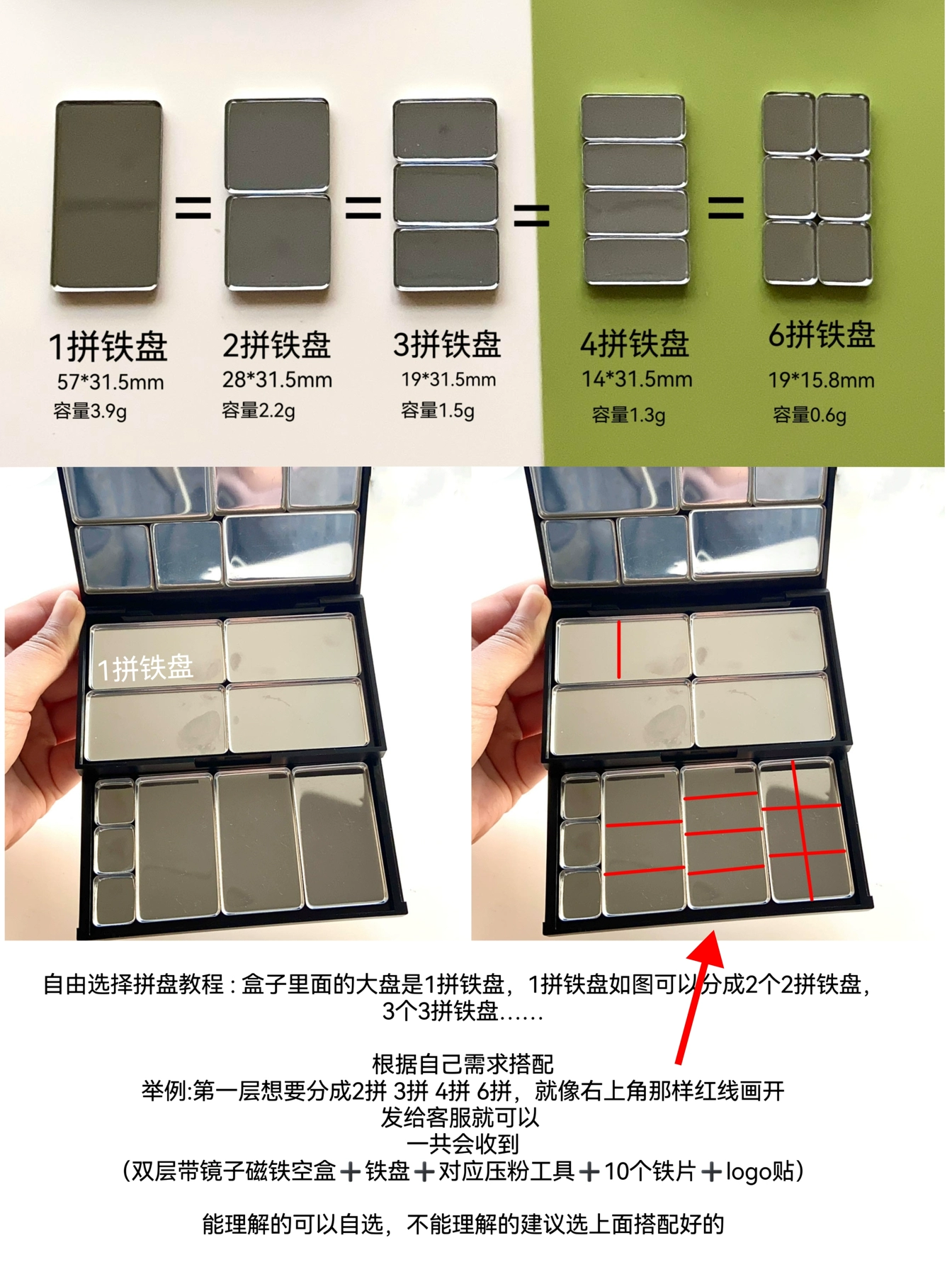 =
=
=
=

1拼铁盘
57*31.5mm
容量3.9g

2拼铁盘
28*31.5mm
容量2.2g

3拼铁盘
19*31.5mm
容量1.5g

4拼铁盘
14*31.5mm
容量1.3g

6拼铁盘
19*15.8mm
容量0.6g

1拼铁盘

自由选择拼盘教程：盒子里面的大盘是1拼铁盘，1拼铁盘如图可以分成2个2拼铁盘，3个3拼铁盘……

根据自己需求搭配
举例:第一层想要分成2拼 3拼 4拼 6拼，就像右上角那样红线画开
发给客服就可以
一共会收到
（双层带镜子磁铁空盒＋铁盘＋对应压粉工具＋10个铁片＋logo贴）

能理解的可以自选，不能理解的建议选上面搭配好的