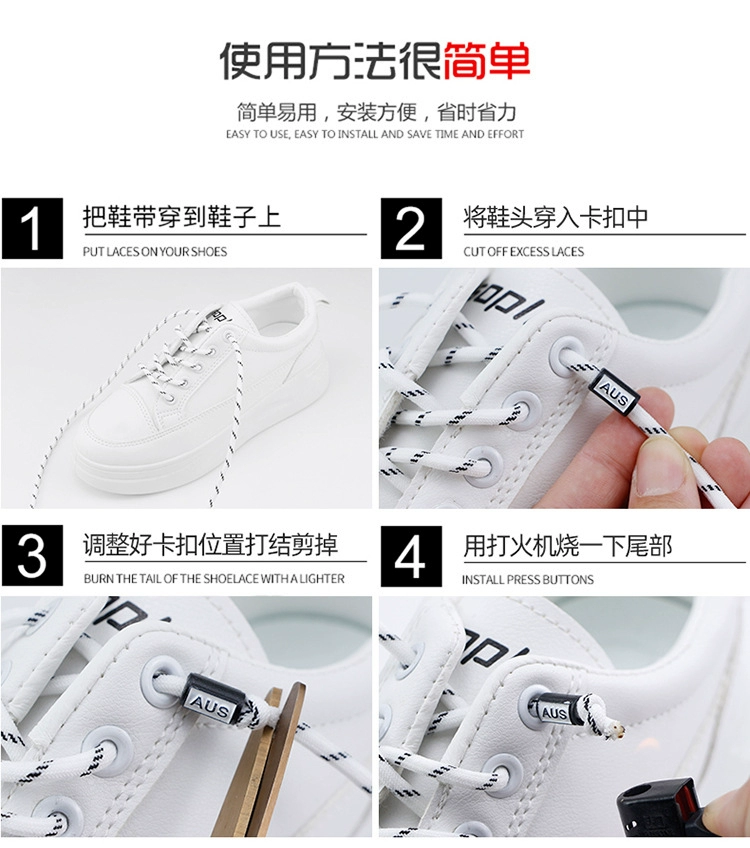 使用方法很简单

简单易用，安装方便，省时省力
EASY TO USE, EASY TO INSTALL AND SAVE TIME AND EFFORT

1 把鞋带穿到鞋子上
PUT LACES ON YOUR SHOES

2 将鞋头穿入卡扣中
CUT OFF EXCESS LACES

AUS

3 调整好卡扣位置打结剪掉
BURN THE TAIL OF THE SHOELACE WITH A LIGHTER

AUS

4 用打火机烧一下尾部
INSTALL PRESS BUTTONS

AUS