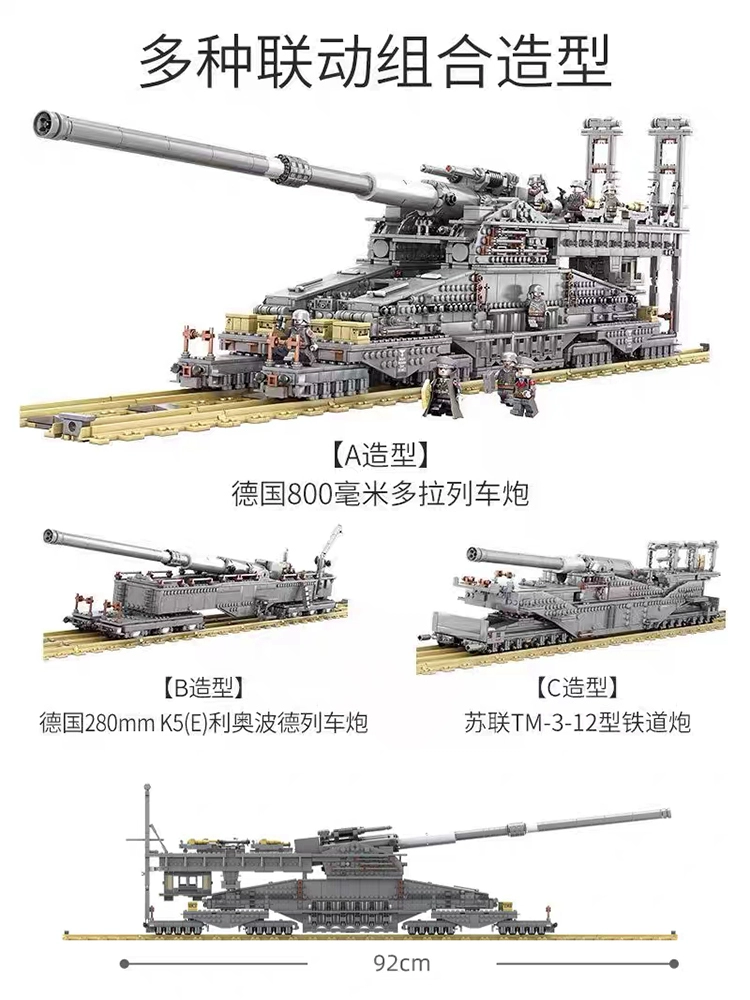 多种联动组合造型

【A造型】
德国800毫米多拉列车炮

【B造型】
德国280mm K5(E)利奥波德列车炮

【C造型】
苏联TM-3-12型铁道炮

92cm