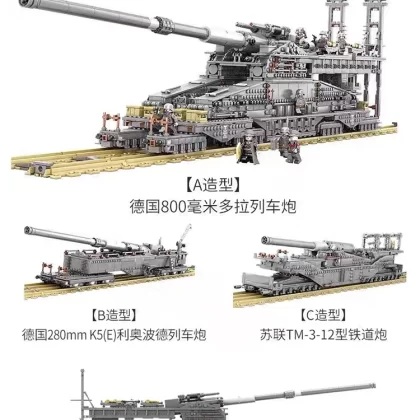 【A造型】
德国800毫米多拉列车炮

【B造型】
德国280mm K5(E)利奥波德列车炮

【C造型】
苏联TM-3-12型铁道炮