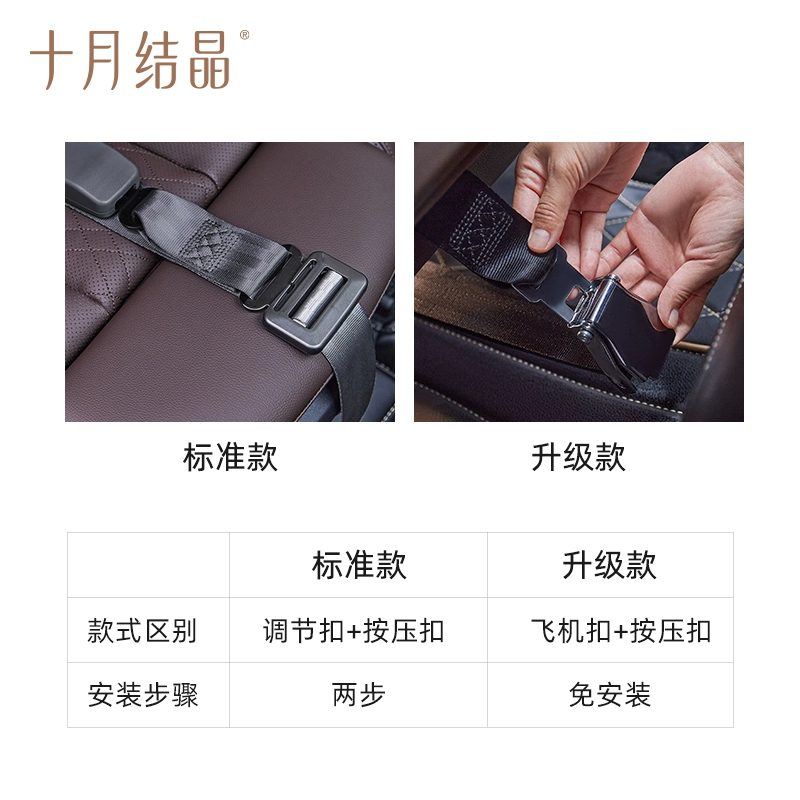 十月结晶®

标准款

升级款

| | 标准款 | 升级款 |
|---|---|---|
| 款式区别 | 调节扣+按压扣 | 飞机扣+按压扣 |
| 安装步骤 | 两步 | 免安装 |