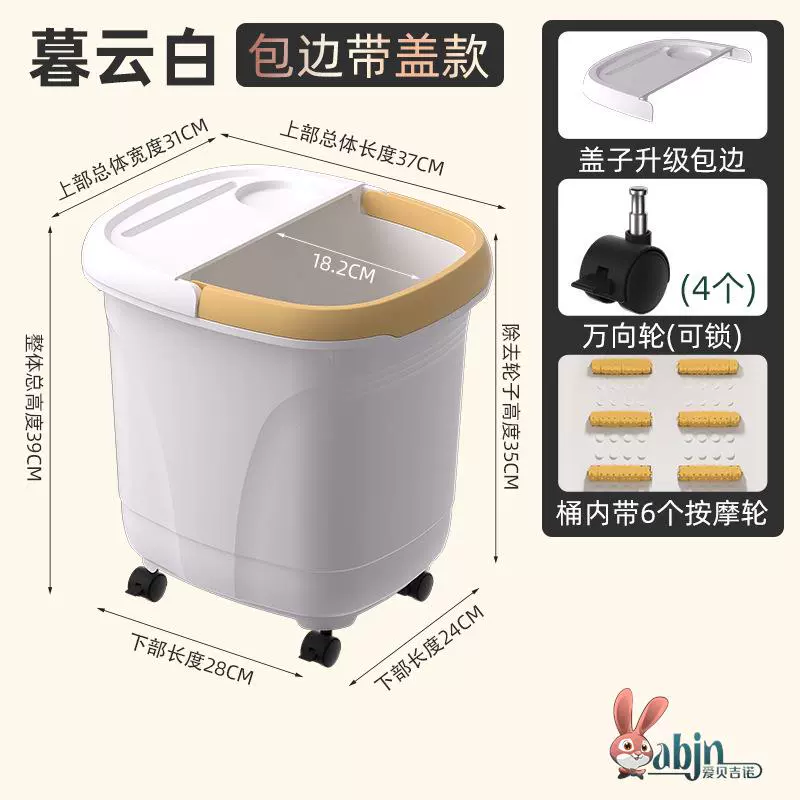 暮云白 包边带盖款

上部总体宽度31CM
上部总体长度37CM
18.2CM
整体总高度39CM
除去轮子高度35CM
下部长度28CM
下部长度24CM

盖子升级包边
(4个)
万向轮(可锁)
桶内带6个按摩轮

abjn 爱贝吉诺