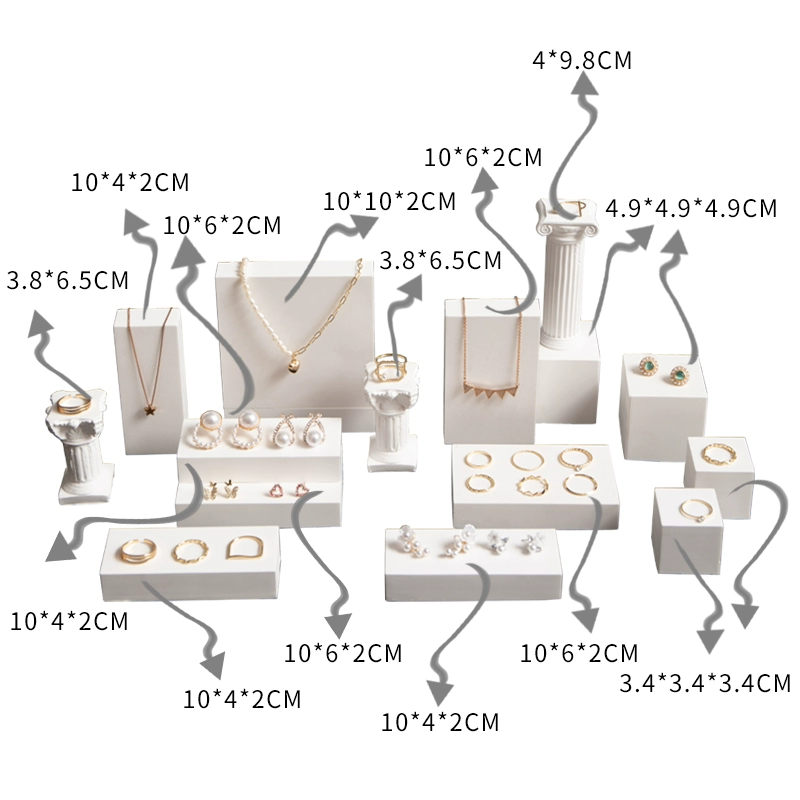 4*9.8CM

10*6*2CM

10*4*2CM

10*10*2CM

4.9*4.9*4.9CM

10*6*2CM

3.8*6.5CM

3.8*6.5CM

10*4*2CM

10*6*2CM

10*6*2CM

3.4*3.4*3.4CM

10*4*2CM

10*4*2CM