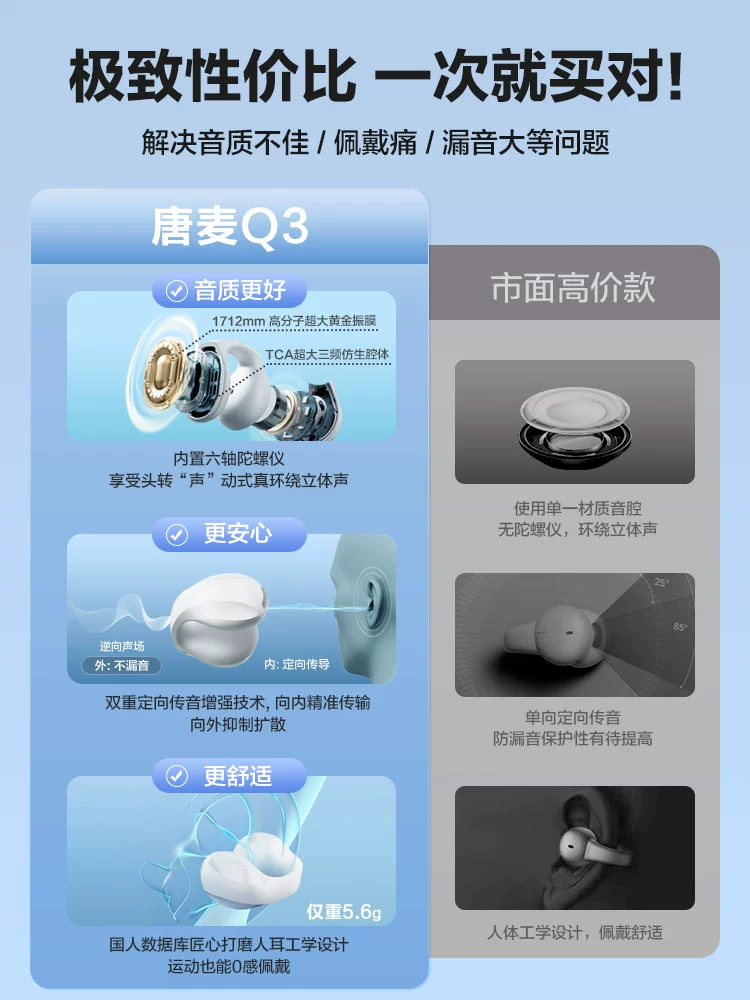 极致性价比 一次就买对!

解决音质不佳 / 佩戴痛 / 漏音大等问题

唐麦Q3

音质更好

1712mm 高分子超大黄金振膜

TCA超大三频仿生腔体

内置六轴陀螺仪
享受头转“声”动式真环绕立体声

更安心

逆向声场

外: 不漏音

内: 定向传导

双重定向传音增强技术, 向内精准传输
向外抑制扩散

更舒适

仅重5.6g

国人数据库匠心打磨人耳工学设计
运动也能0感佩戴

市面高价款

使用单一材质音腔
无陀螺仪，环绕立体声

25°

85°

单向定向传音
防漏音保护性有待提高

人体工学设计，佩戴舒适