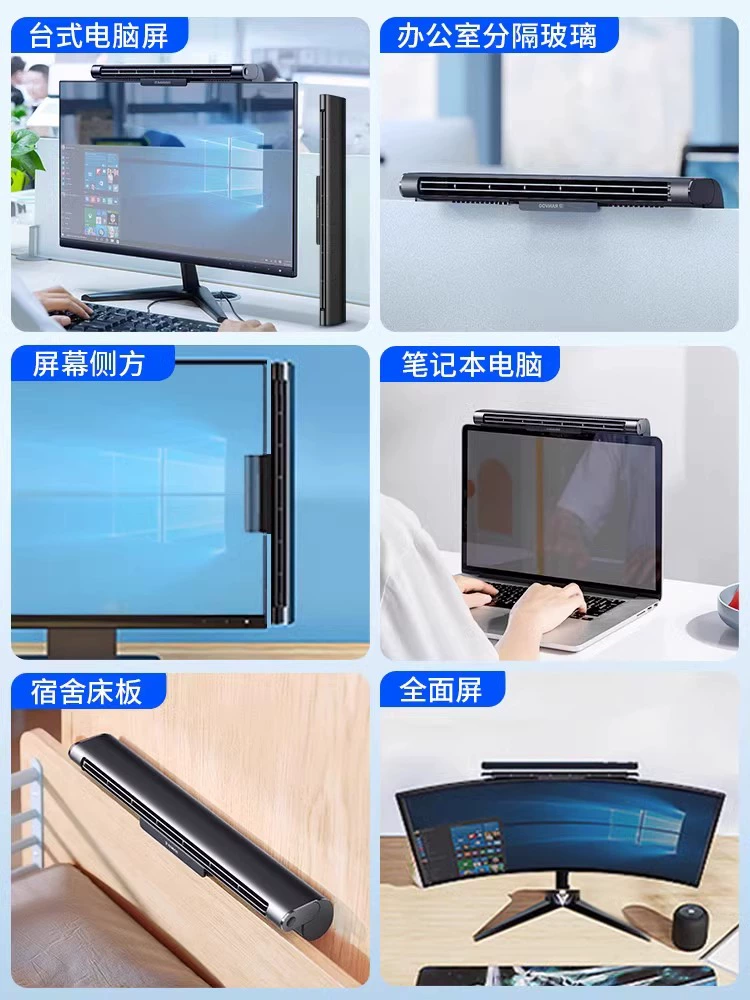 台式电脑屏

办公室分隔玻璃

屏幕侧方

笔记本电脑

宿舍床板

全面屏