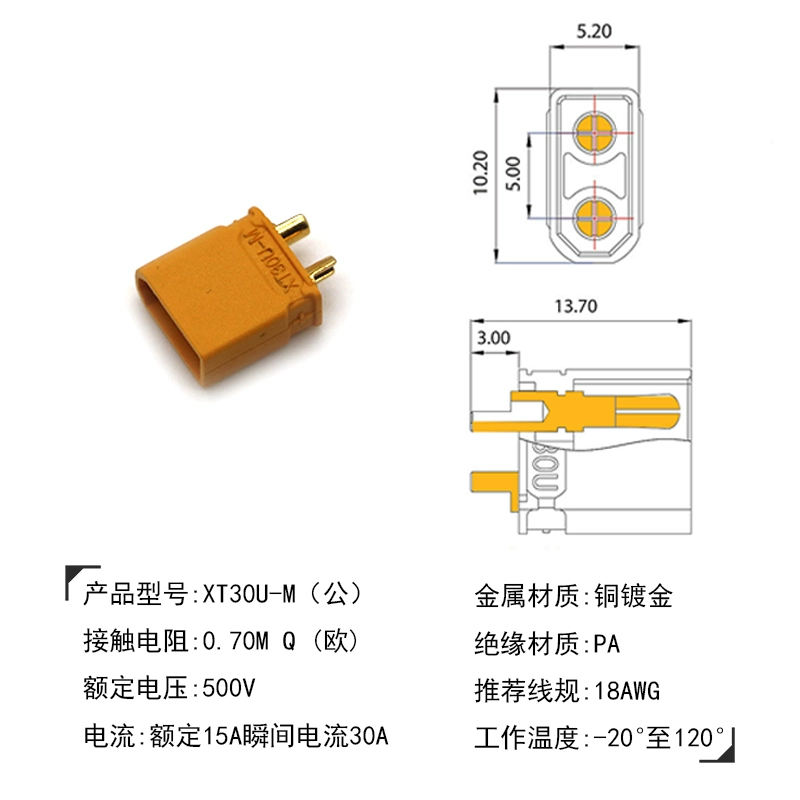 XT30U-M

5.20

10.20

5.00

13.70

3.00

30U

产品型号:XT30U-M（公）

接触电阻:0.70M Q（欧）

额定电压:500V

电流:额定15A瞬间电流30A

金属材质:铜镀金

绝缘材质:PA

推荐线规:18AWG

工作温度:-20°至120°