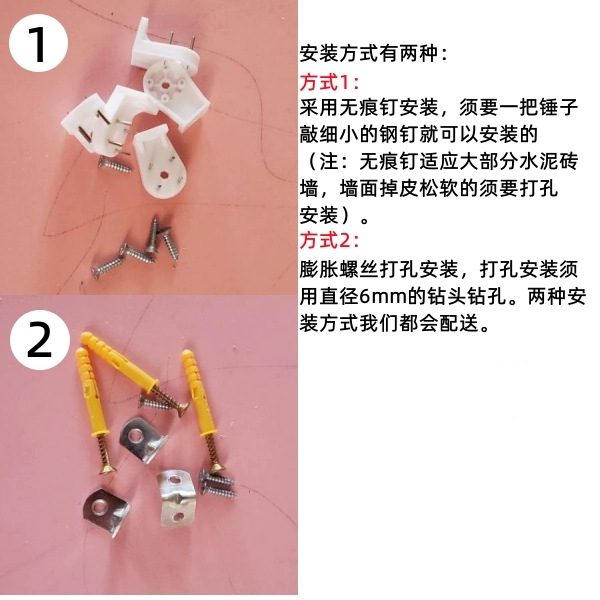 1

2

安装方式有两种：

方式1：

采用无痕钉安装，须要一把锤子敲细小的钢钉就可以安装的（注：无痕钉适应大部分水泥砖墙，墙面掉皮松软的须要打孔安装）。

方式2：

膨胀螺丝打孔安装，打孔安装须用直径6mm的钻头钻孔。两种安装方式我们都会配送。