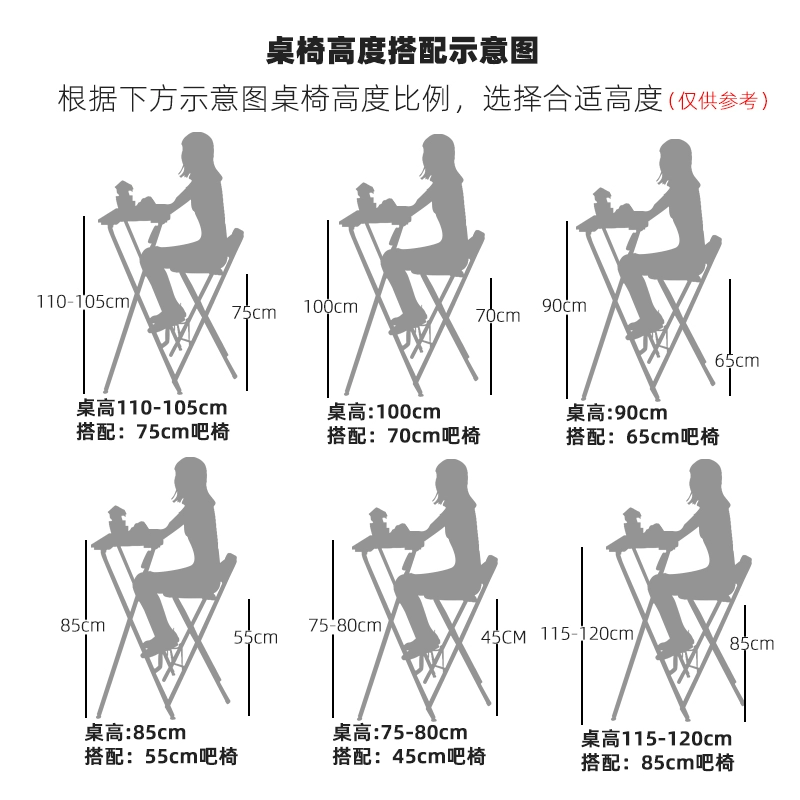 桌椅高度搭配示意图

根据下方示意图桌椅高度比例，选择合适高度（仅供参考）

110-105cm
75cm
桌高110-105cm
搭配：75cm吧椅

100cm
70cm
桌高:100cm
搭配：70cm吧椅

90cm
65cm
桌高:90cm
搭配：65cm吧椅

85cm
55cm
桌高:85cm
搭配：55cm吧椅

75-80cm
45CM
桌高:75-80cm
搭配：45cm吧椅

115-120cm
85cm
桌高115-120cm
搭配：85cm吧椅