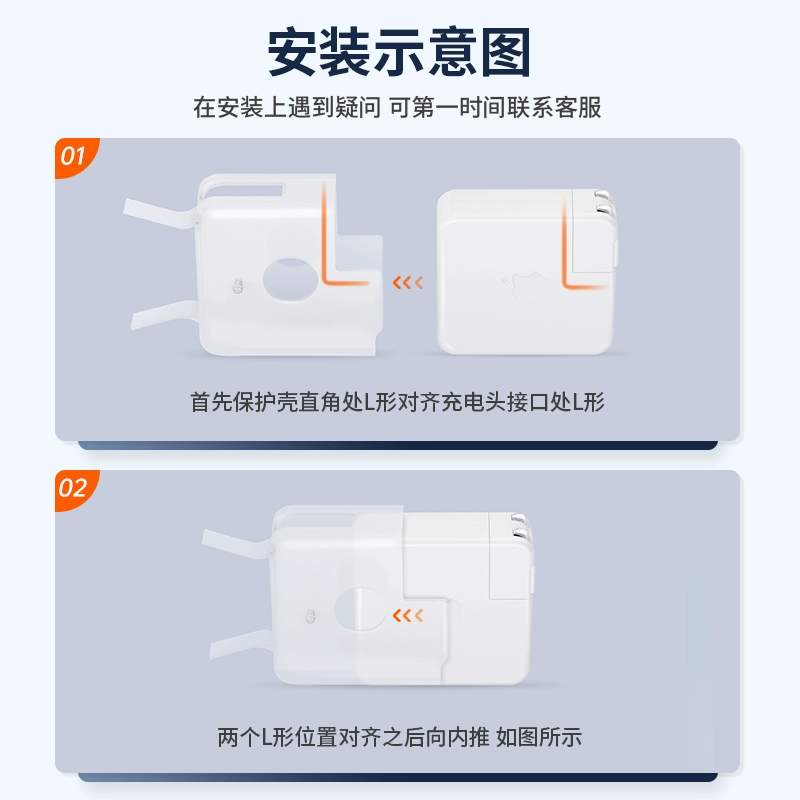 安装示意图

在安装上遇到疑问 可第一时间联系客服

01

首先保护壳直角处L形对齐充电头接口处L形

02

两个L形位置对齐之后向内推 如图所示