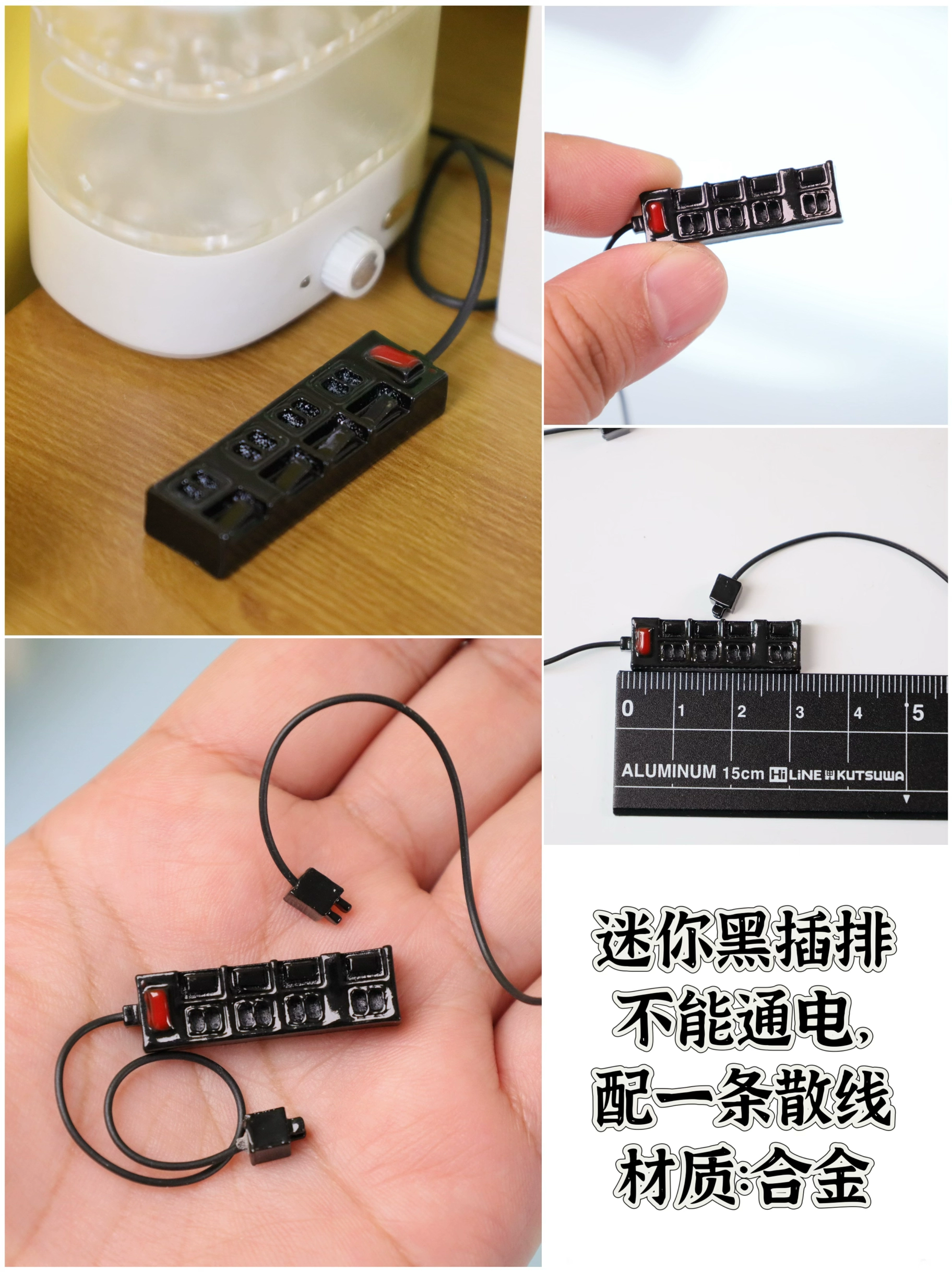 0 1 2 3 4 5
ALUMINUM 15cm HiLiNE KUTSUWA

迷你黑插排
不能通电,
配一条散线
材质:合金