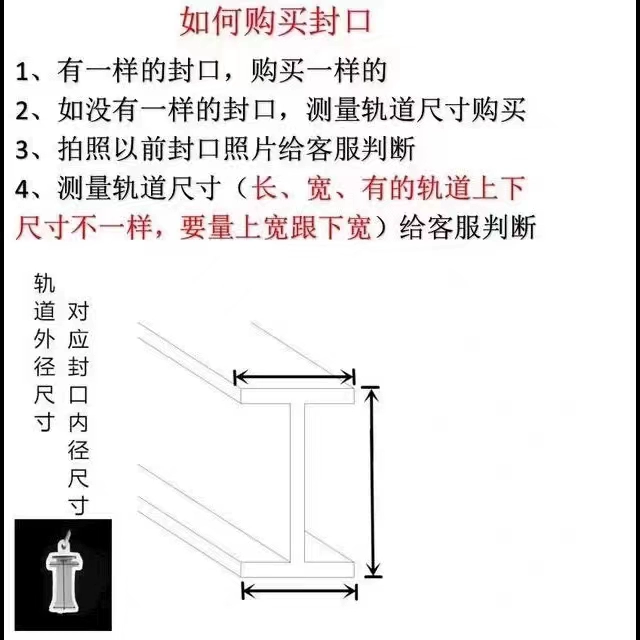 如何购买封口

1、有一样的封口，购买一样的

2、如没有一样的封口，测量轨道尺寸购买

3、拍照以前封口照片给客服判断

4、测量轨道尺寸（长、宽、有的轨道上下尺寸不一样，要量上宽跟下宽）给客服判断

轨道外径尺寸

对应封口内径尺寸