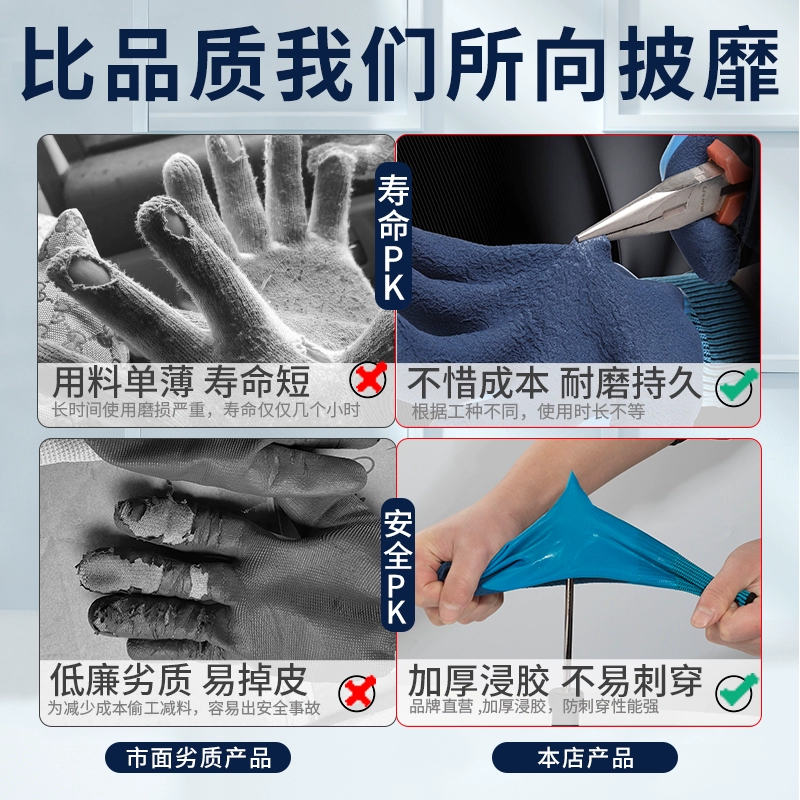 比品质我们所向披靡

寿命PK

用料单薄 寿命短
长时间使用磨损严重，寿命仅仅几个小时

不惜成本 耐磨持久
根据工种不同，使用时长不等

安全PK

低廉劣质 易掉皮
为减少成本偷工减料，容易出安全事故

加厚浸胶 不易刺穿
品牌直营，加厚浸胶，防刺穿性能强

市面劣质产品

本店产品