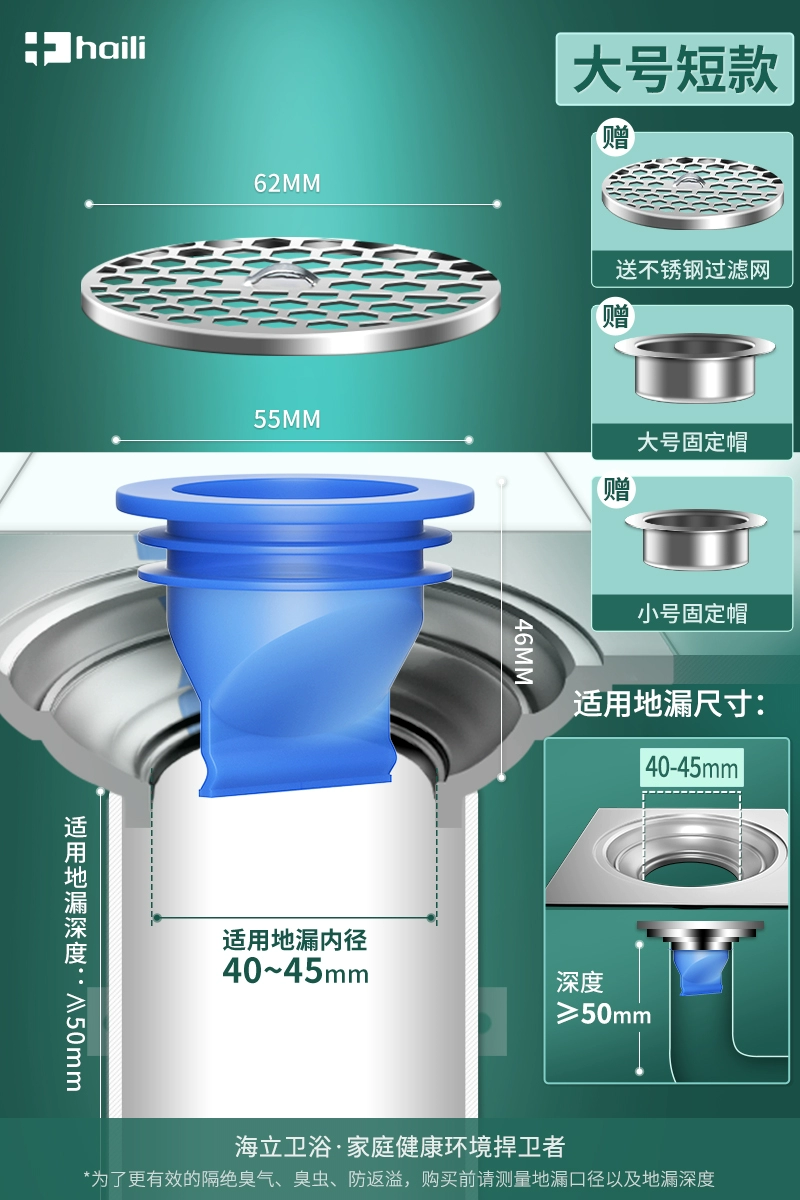 haili

大号短款

赠
送不锈钢过滤网

赠
大号固定帽

赠
小号固定帽

62MM

55MM

46MM

适用地漏尺寸:

40-45mm

深度
≥50mm

适用地漏深度:≥50mm

适用地漏内径
40~45mm

海立卫浴·家庭健康环境捍卫者
*为了更有效的隔绝臭气、臭虫、防返溢，购买前请测量地漏口径以及地漏深度