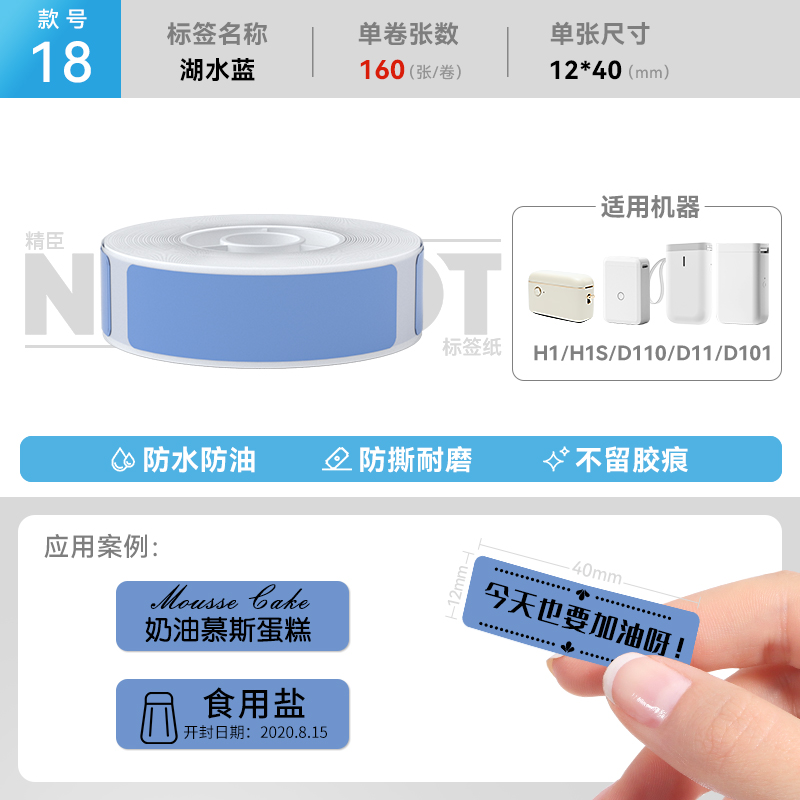 款号
18

标签名称
湖水蓝

单卷张数
160（张/卷）

单张尺寸
12*40（mm）

精臣
NIIMBOT
标签纸

适用机器
H1/H1S/D110/D11/D101

防水防油　防撕耐磨　不留胶痕

应用案例：

Mousse Cake
奶油慕斯蛋糕

食用盐
开封日期：2020.8.15

40mm
12mm
今天也要加油呀！