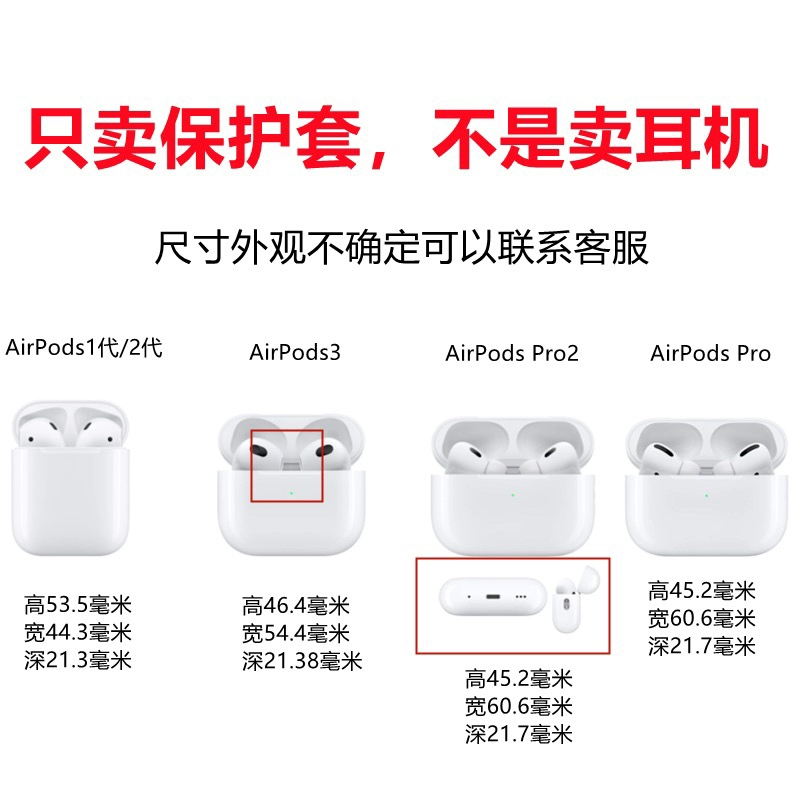 只卖保护套，不是卖耳机

尺寸外观不确定可以联系客服

AirPods1代/2代

高53.5毫米
宽44.3毫米
深21.3毫米

AirPods3

高46.4毫米
宽54.4毫米
深21.38毫米

AirPods Pro2

高45.2毫米
宽60.6毫米
深21.7毫米

AirPods Pro

高45.2毫米
宽60.6毫米
深21.7毫米