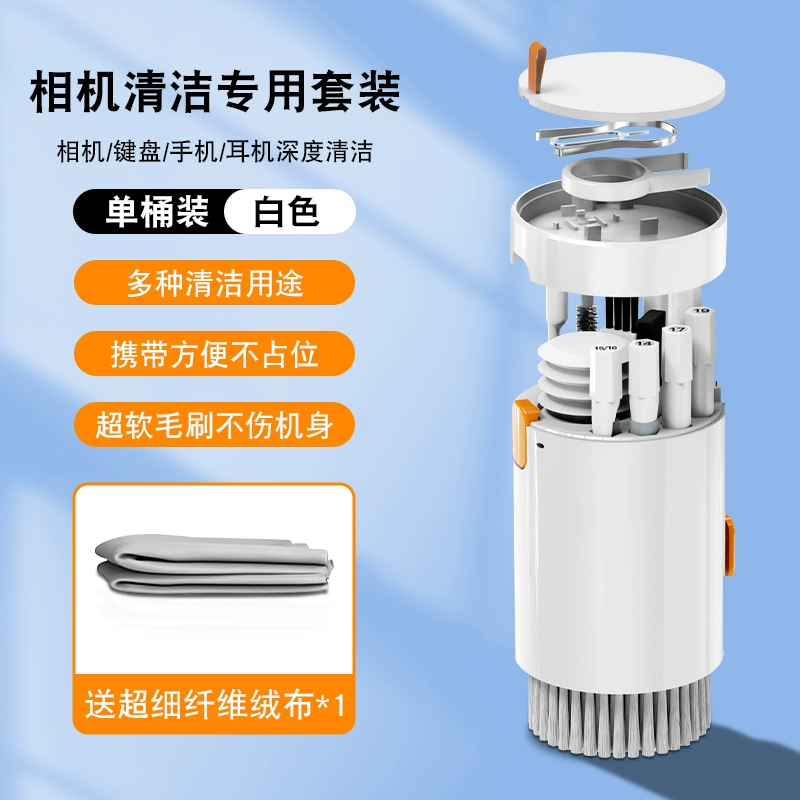 相机清洁专用套装

相机/键盘/手机/耳机深度清洁

单桶装 白色

多种清洁用途

携带方便不占位

超软毛刷不伤机身

送超细纤维绒布*1

15/16 14 17 19