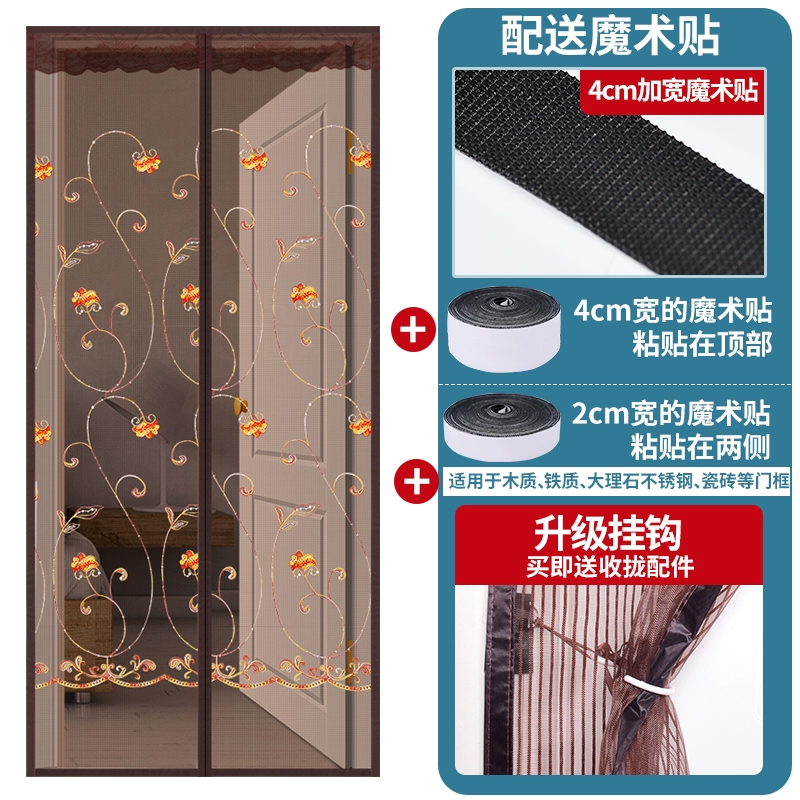 配送魔术贴

4cm加宽魔术贴

+

4cm宽的魔术贴
粘贴在顶部

2cm宽的魔术贴
粘贴在两侧

+

适用于木质、铁质、大理石不锈钢、瓷砖等门框

升级挂钩
买即送收拢配件