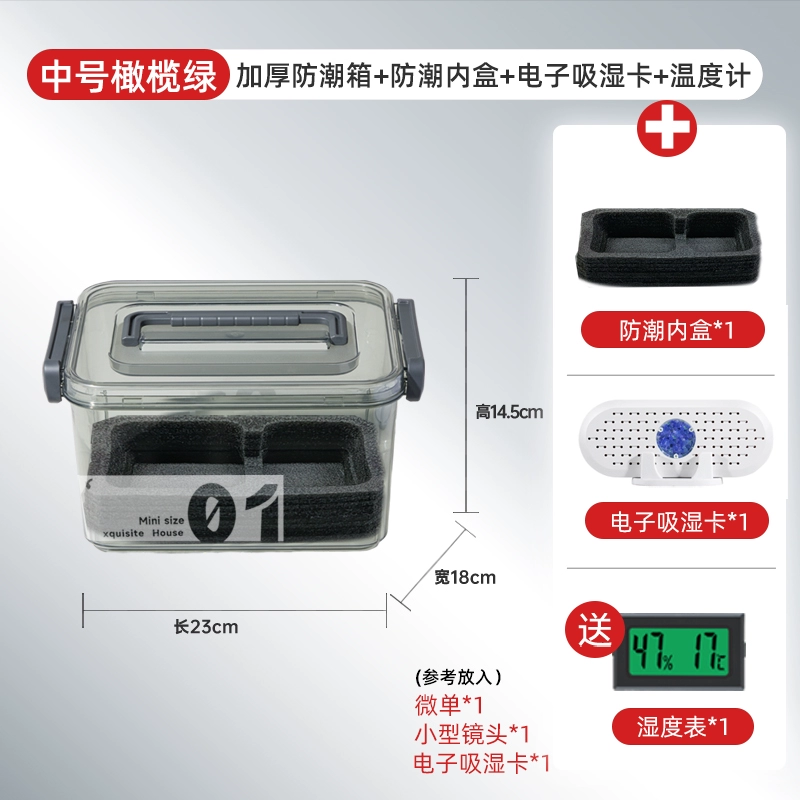 中号橄榄绿 加厚防潮箱+防潮内盒+电子吸湿卡+温度计

Mini size
xquisite House
01

高14.5cm
宽18cm
长23cm

(参考放入)
微单*1
小型镜头*1
电子吸湿卡*1

防潮内盒*1
电子吸湿卡*1
送
47% 17℃
湿度表*1