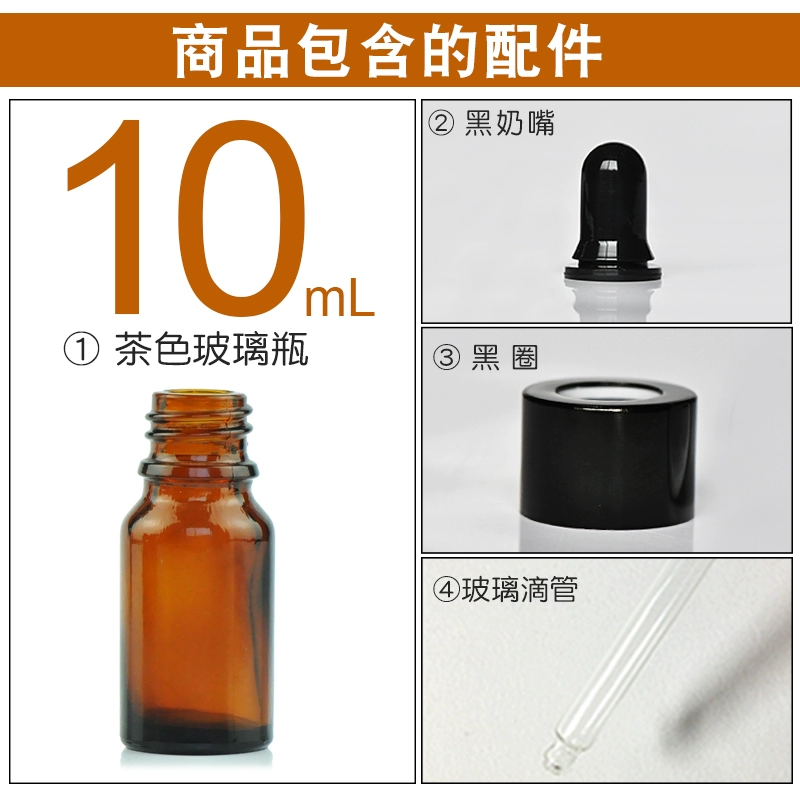 商品包含的配件

10mL

① 茶色玻璃瓶

② 黑奶嘴

③ 黑 圈

④玻璃滴管