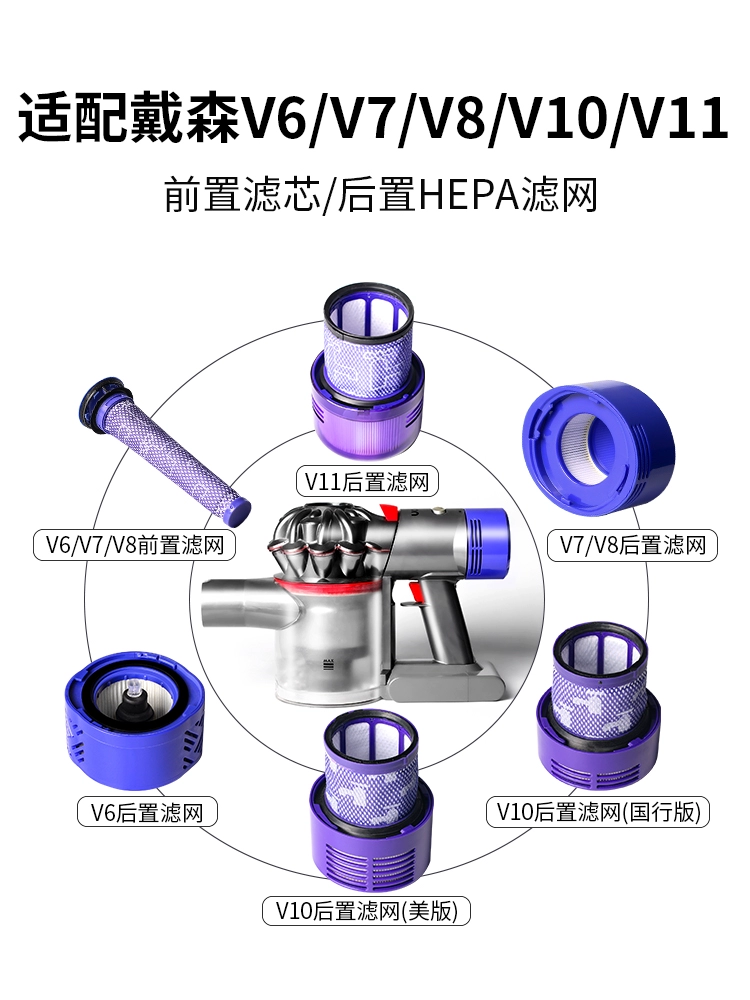 适配戴森V6/V7/V8/V10/V11

前置滤芯/后置HEPA滤网

V11后置滤网

V6/V7/V8前置滤网

V7/V8后置滤网

MAX

V6后置滤网

V10后置滤网(国行版)

V10后置滤网(美版)