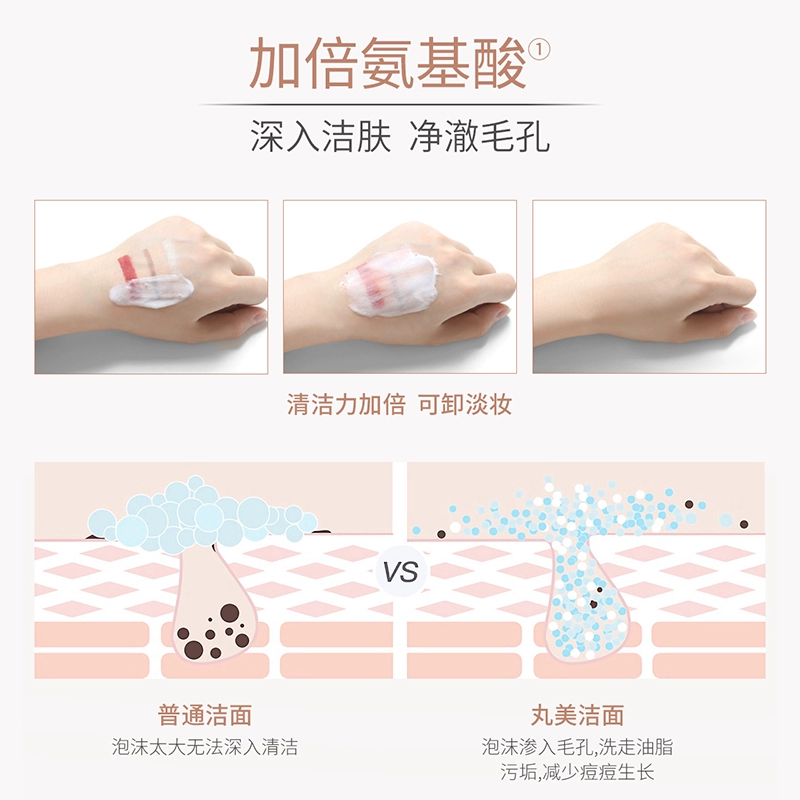 加倍氨基酸①

深入洁肤 净澈毛孔

清洁力加倍 可卸淡妆

VS

普通洁面
泡沫太大无法深入清洁

丸美洁面
泡沫渗入毛孔,洗走油脂污垢,减少痘痘生长