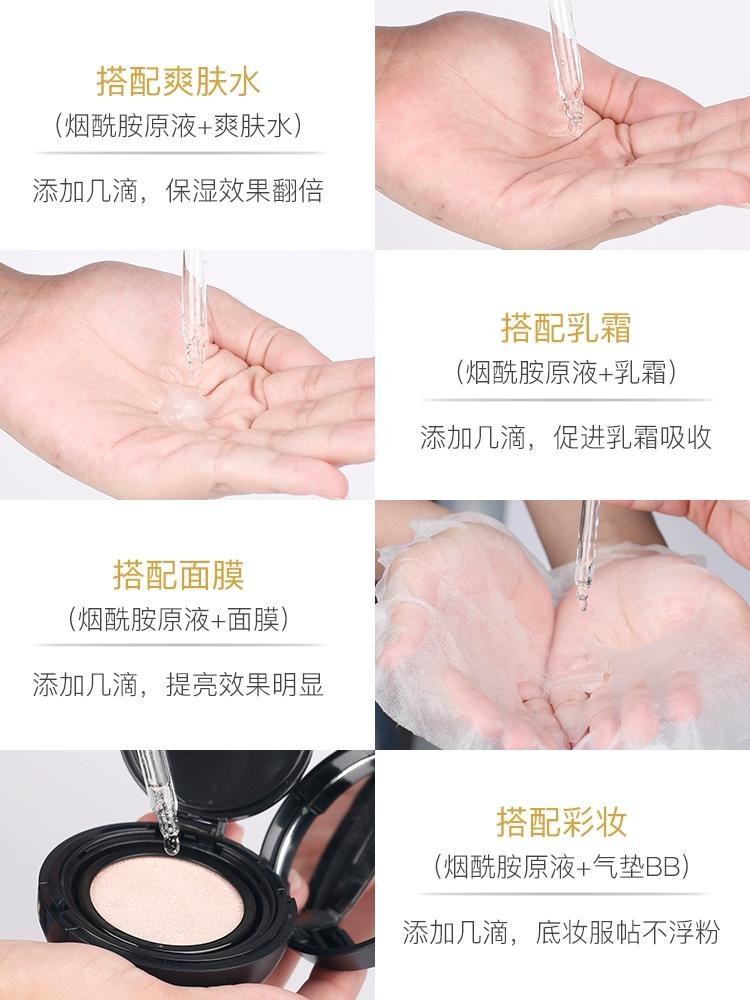 搭配爽肤水
（烟酰胺原液+爽肤水）
添加几滴，保湿效果翻倍

搭配乳霜
（烟酰胺原液+乳霜）
添加几滴，促进乳霜吸收

搭配面膜
（烟酰胺原液+面膜）
添加几滴，提亮效果明显

搭配彩妆
（烟酰胺原液+气垫BB）
添加几滴，底妆服帖不浮粉